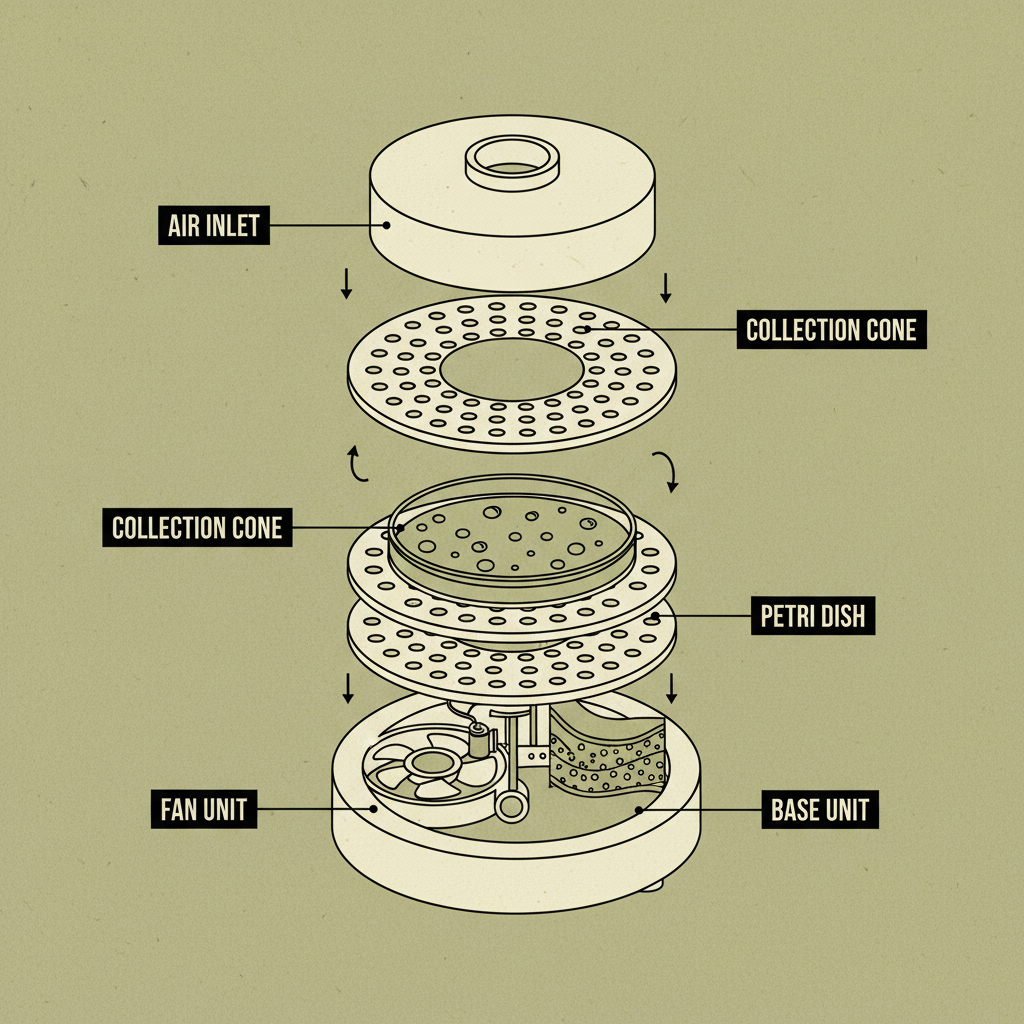 AIR INLET

COLLECTION CONE

COLLECTION CONE

PETRI DISH

FAN UNIT

BASE UNIT