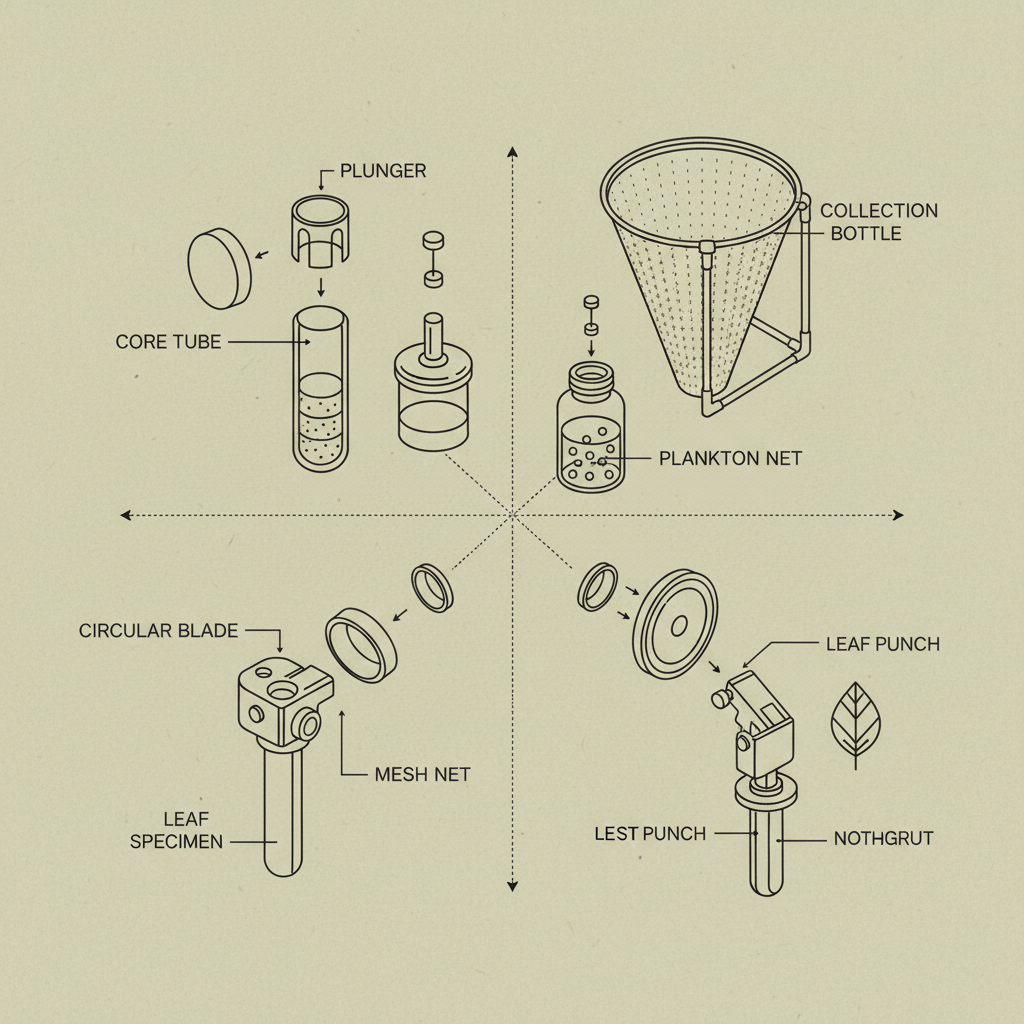 PLUNGER

CORE TUBE

COLLECTION BOTTLE

PLANKTON NET

CIRCULAR BLADE

MESH NET

LEAF SPECIMEN

LEAF PUNCH

LEST PUNCH

NOTHGRUT