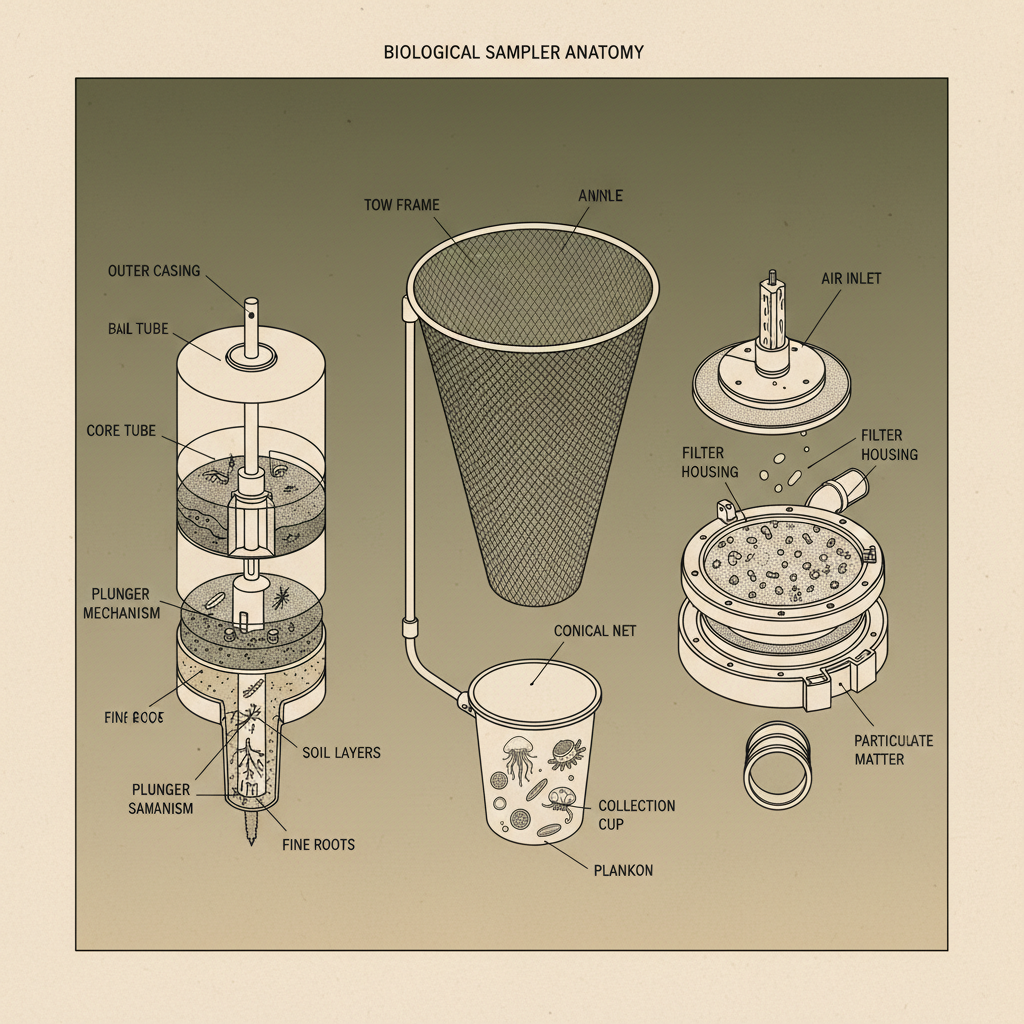 BIOLOGICAL SAMPLER ANATOMY

OUTER CASING

BAIL TUBE

CORE TUBE

PLUNGER MECHANISM

FINE ROOS

PLUNGER SAMANISM

SOIL LAYERS

FINE ROOTS

TOW FRAME

ANNLE

CONICAL NET

COLLECTION CUP

PLANKON

AIR INLET

FILTER HOUSING

FILTER HOUSING

PARTICULATE MATTER