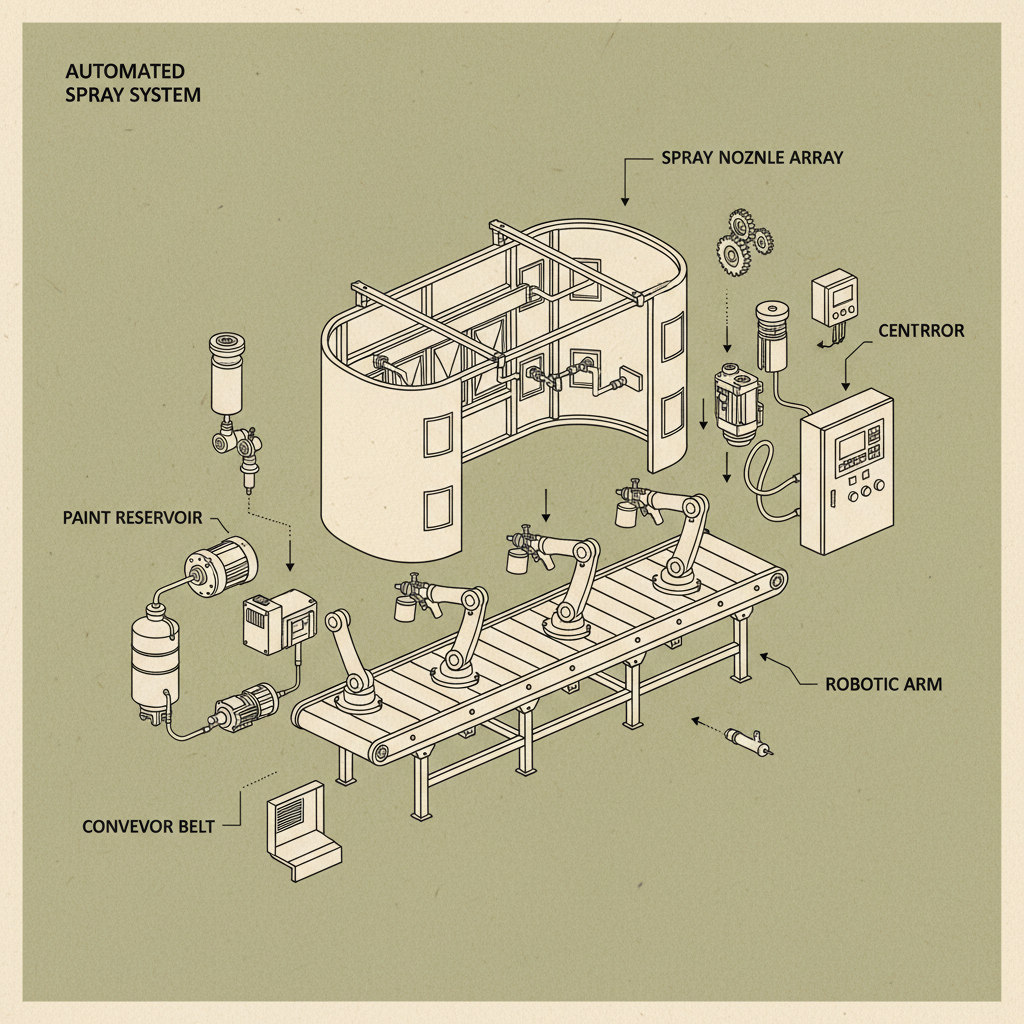 AUTOMATED
SPRAY SYSTEM

SPRAY NOZNLE ARRAY

CENTRROR

PAINT RESERVOIR

ROBOTIC ARM

CONVEVOR BELT