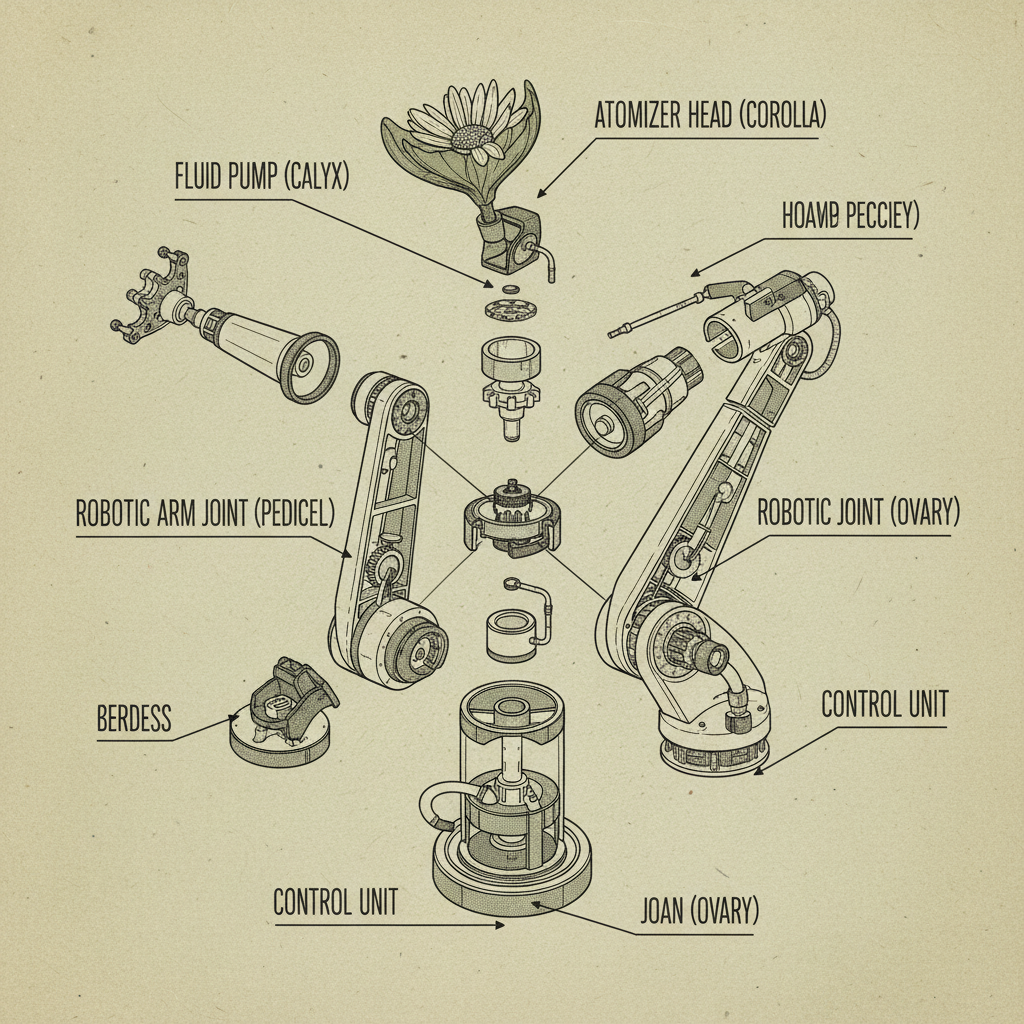 ATOMIZER HEAD (COROLLA)

FLUID PUMP (CALYX)

HOAMD PECCIEY)

ROBOTIC ARM JOINT (PEDICEL)

ROBOTIC JOINT (OVARY)

BERDESS

CONTROL UNIT

CONTROL UNIT

JOAN (OVARY)