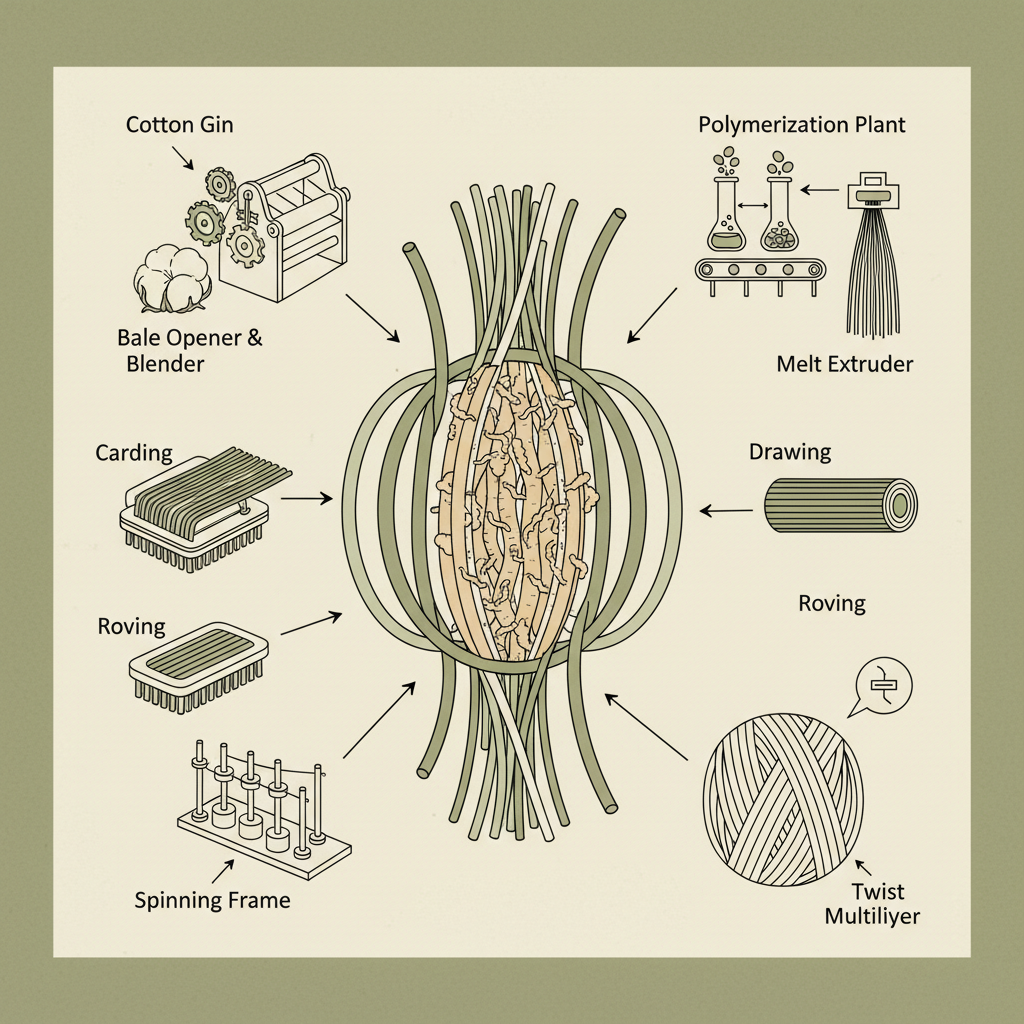 Cotton Gin

Bale Opener &
Blender

Carding

Roving

Spinning Frame

Polymerization Plant

Melt Extruder

Drawing

Roving

Twist
Multiliyer