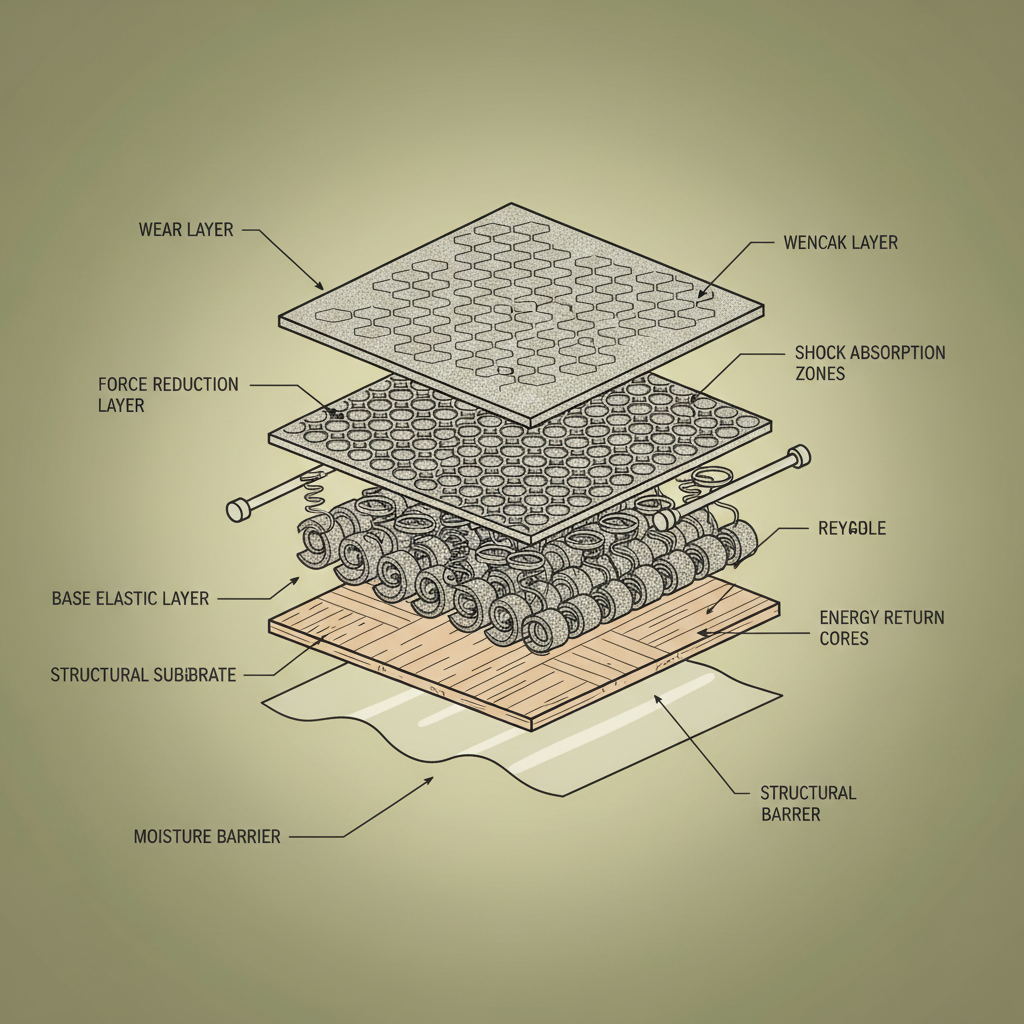 WEAR LAYER

WENCAK LAYER

FORCE REDUCTION LAYER

SHOCK ABSORPTION ZONES

REYGOLE

BASE ELASTIC LAYER

ENERGY RETURN CORES

STRUCTURAL SUBIBRATE

STRUCTURAL BARRER

MOISTURE BARRIER