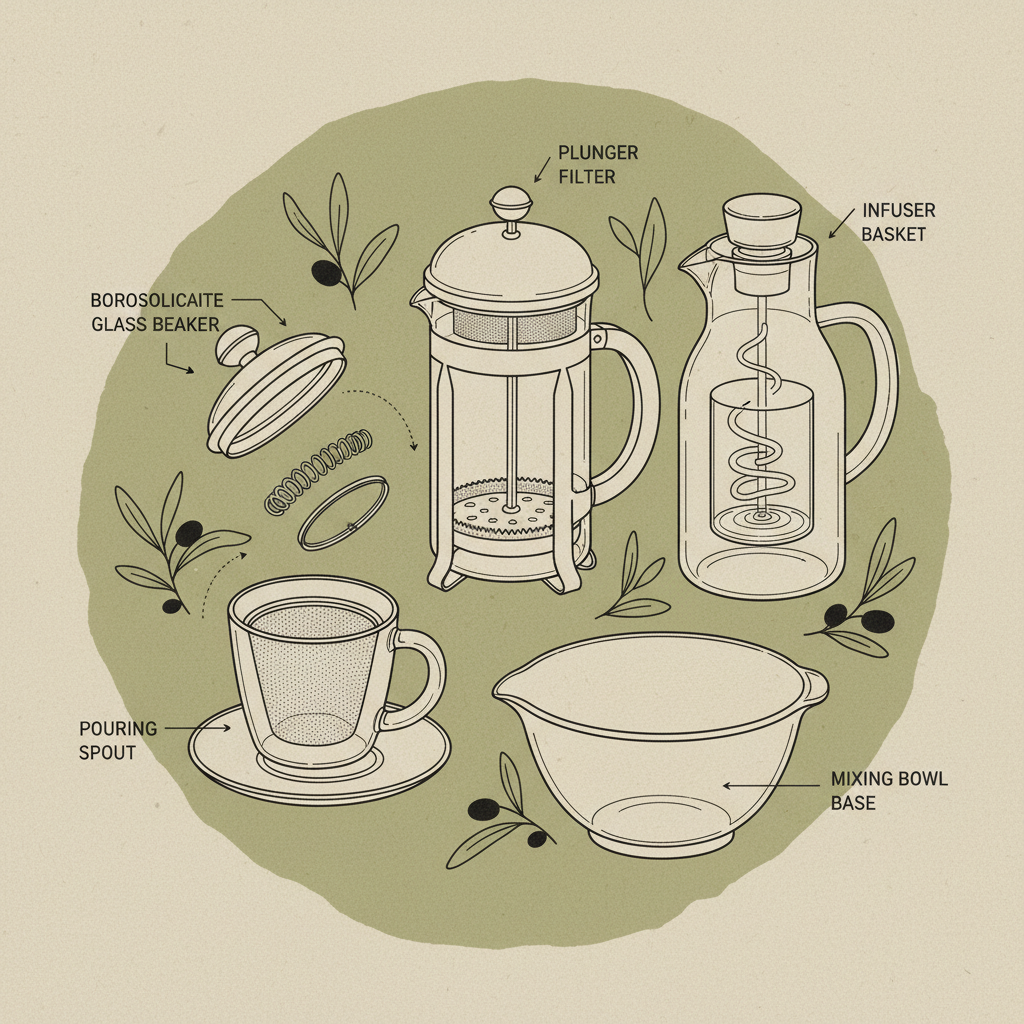 PLUNGER FILTER

INFUSER BASKET

BOROSOLICAITE GLASS BEAKER

POURING SPOUT

MIXING BOWL BASE