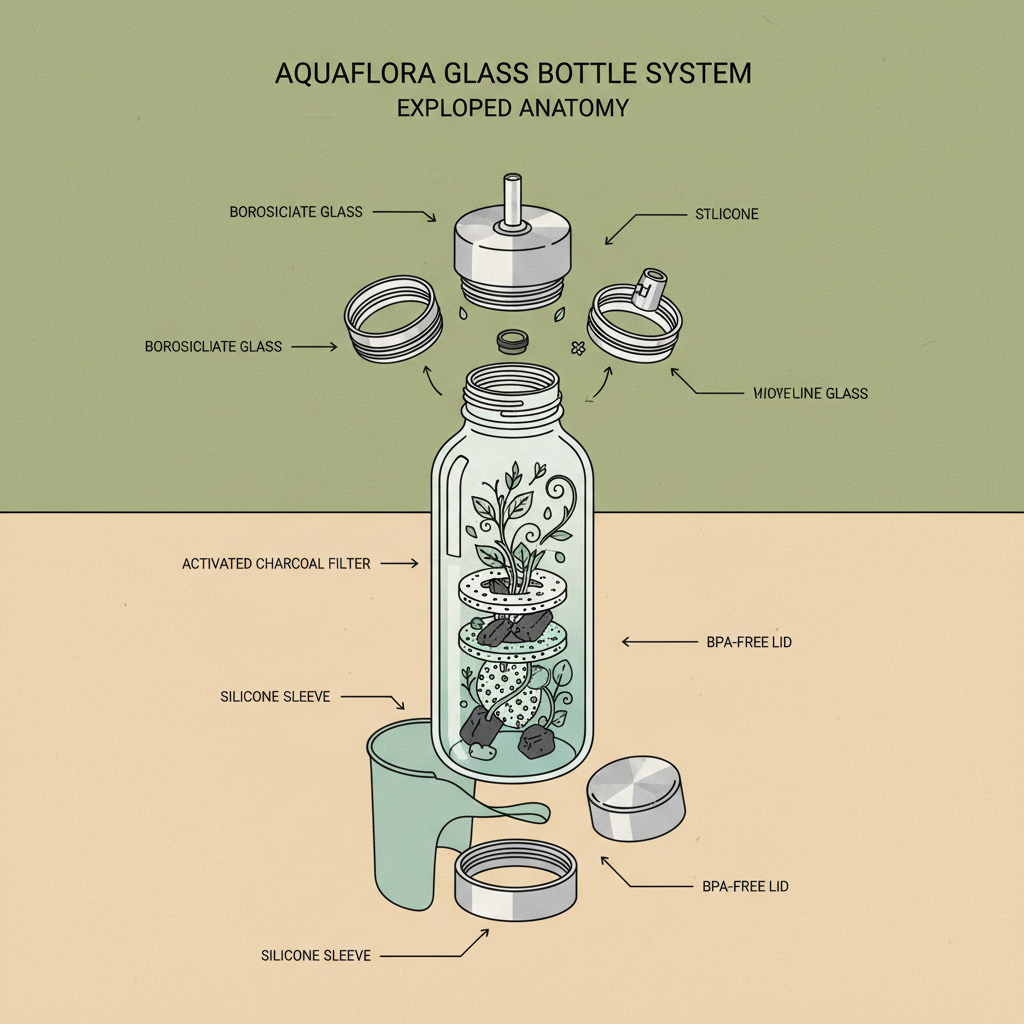 AQUAFLORA GLASS BOTTLE SYSTEM
EXPLOPED ANATOMY

BOROSICIATE GLASS

STLICONE

BOROSICLIATE GLASS

MIOYELINE GLASS

ACTIVATED CHARCOAL FILTER

BPA-FREE LID

SILICONE SLEEVE

BPA-FREE LID

SILICONE SLEEVE