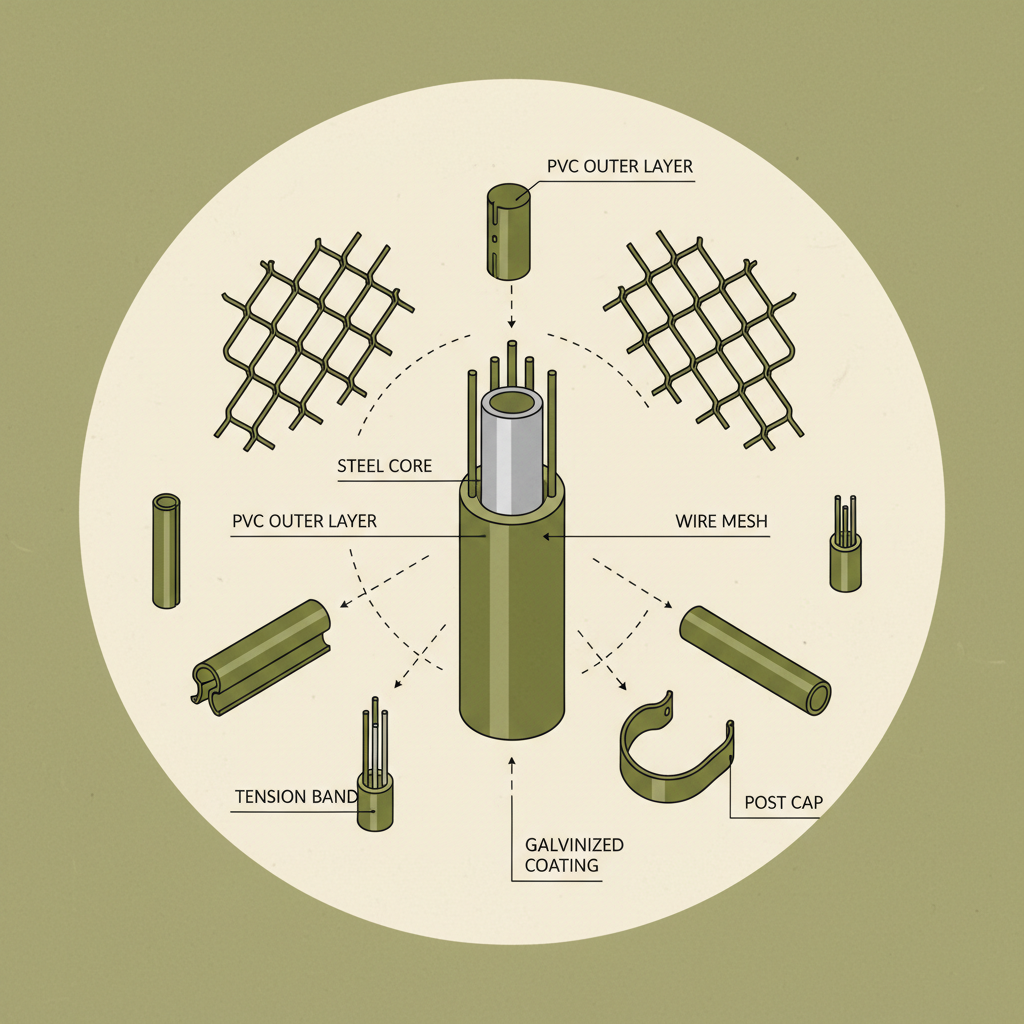 PVC OUTER LAYER

STEEL CORE

PVC OUTER LAYER

WIRE MESH

TENSION BAND

GALVINIZED COATING

POST CAP