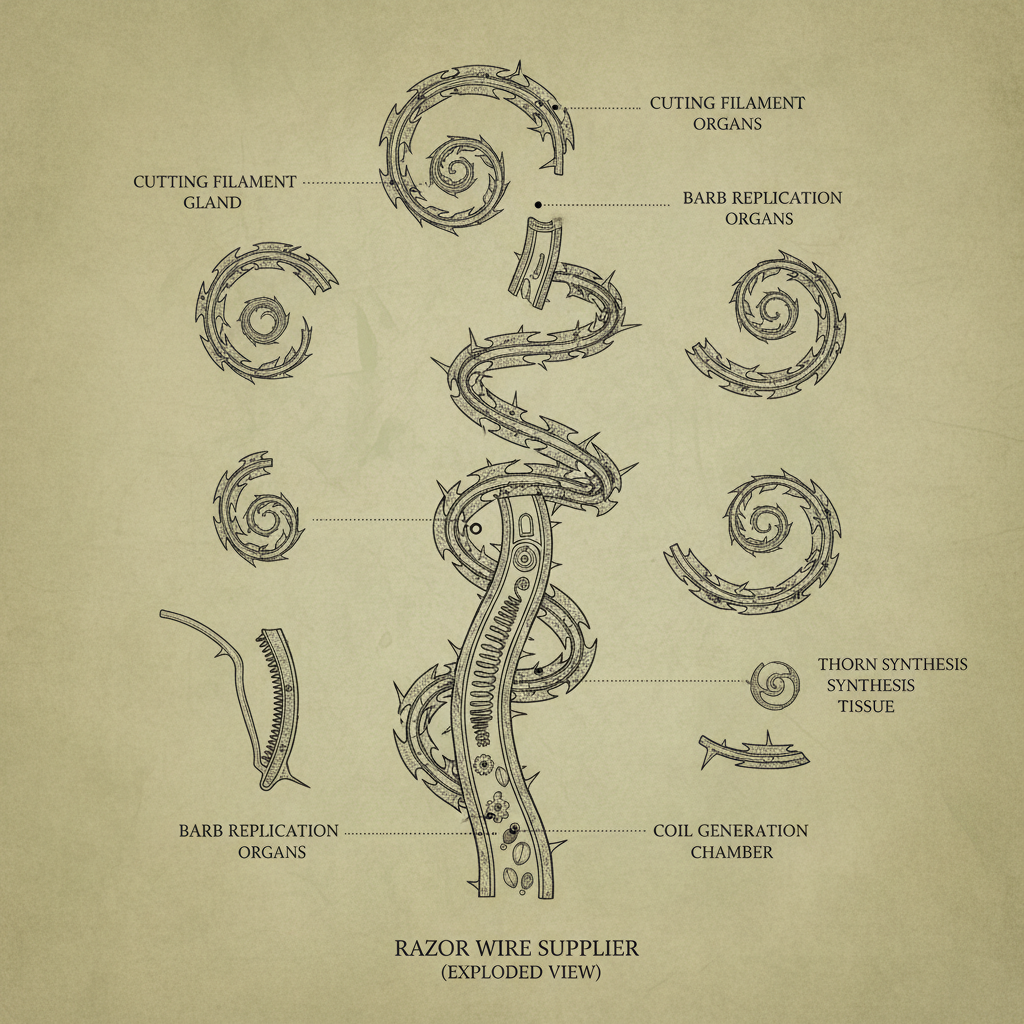 CUTING FILAMENT ORGANS

CUTTING FILAMENT GLAND

BARB REPLICATION ORGANS

THORN SYNTHESIS SYNTHESIS TISSUE

BARB REPLICATION ORGANS

COIL GENERATION CHAMBER

RAZOR WIRE SUPPLIER
(EXPLODED VIEW)