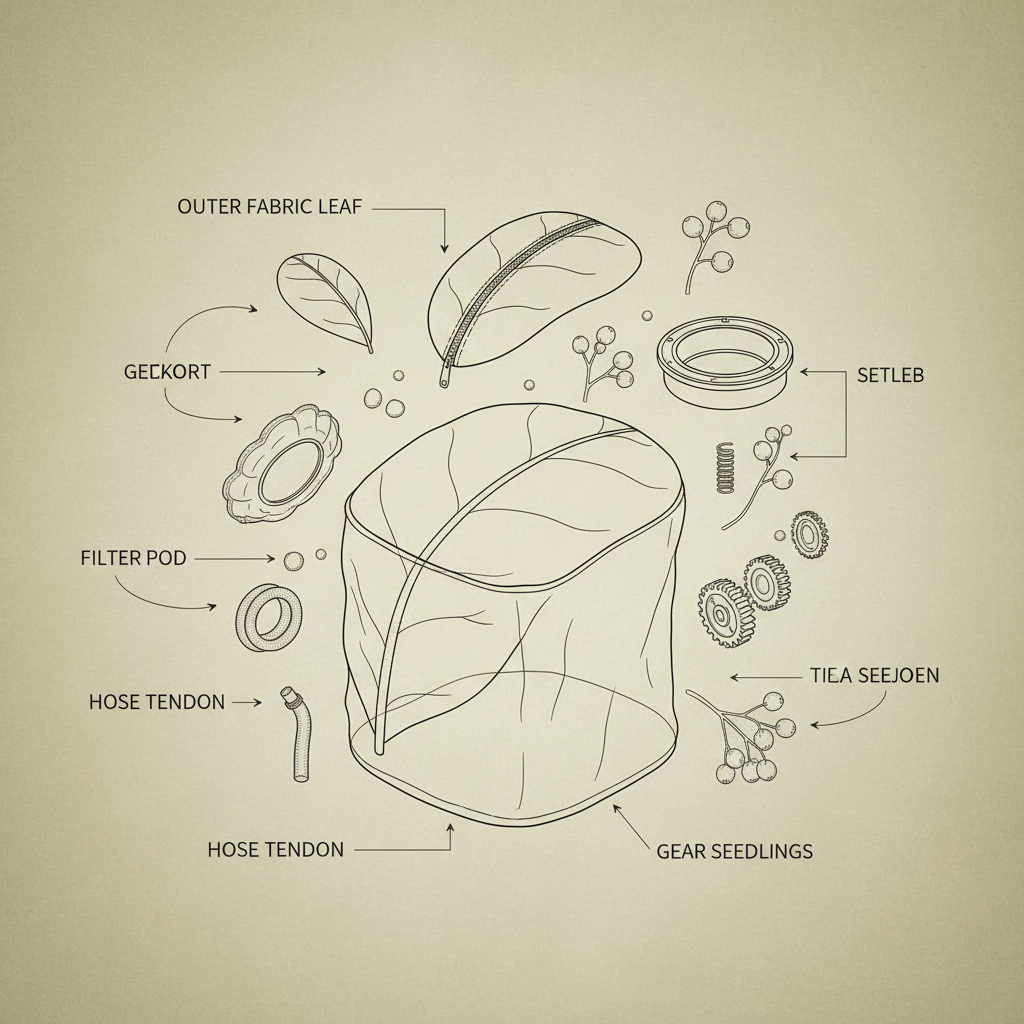 OUTER FABRIC LEAF

GECKORT

SETLEB

FILTER POD

TIEA SEEJOEN

HOSE TENDON

HOSE TENDON

GEAR SEEDLINGS