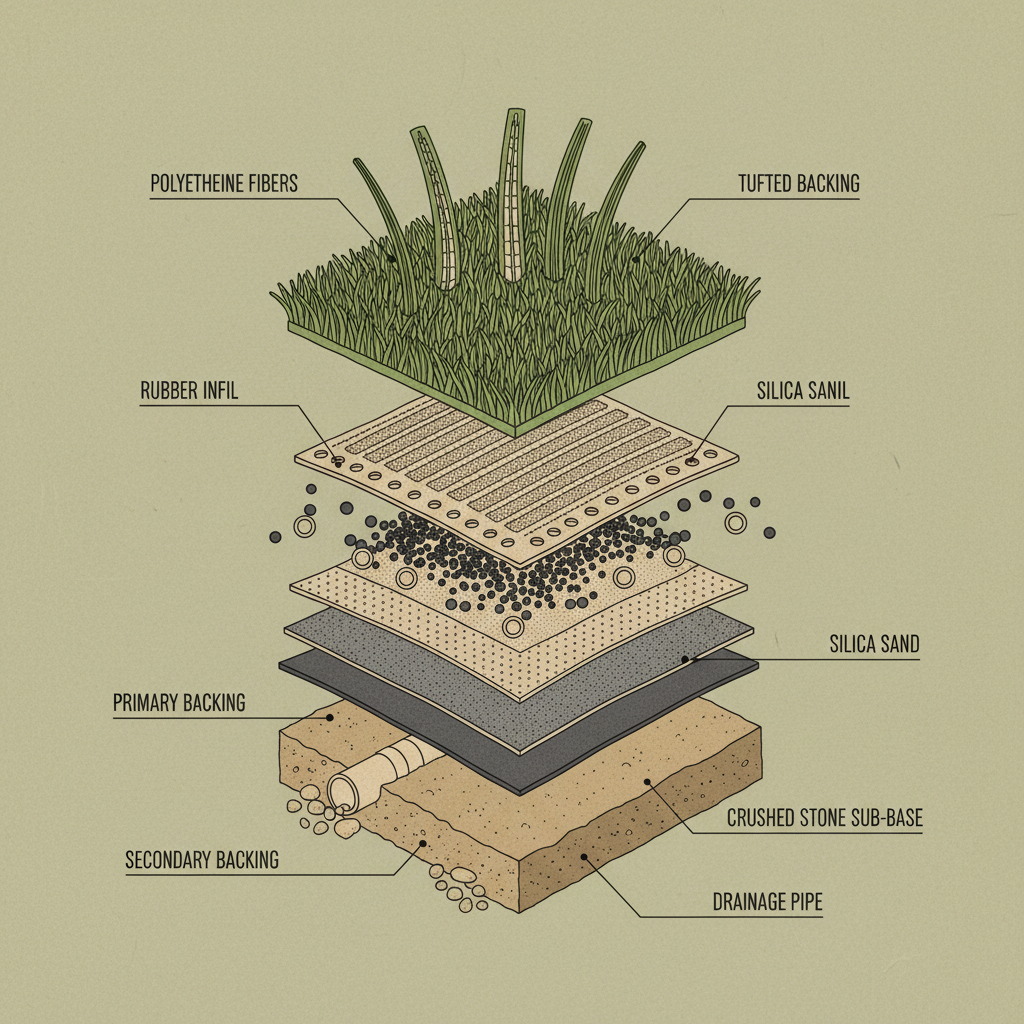 POLYETHEINE FIBERS

TUFTED BACKING

RUBBER INFIL

SILICA SANIL

SILICA SAND

PRIMARY BACKING

CRUSHED STONE SUB-BASE

SECONDARY BACKING

DRAINAGE PIPE