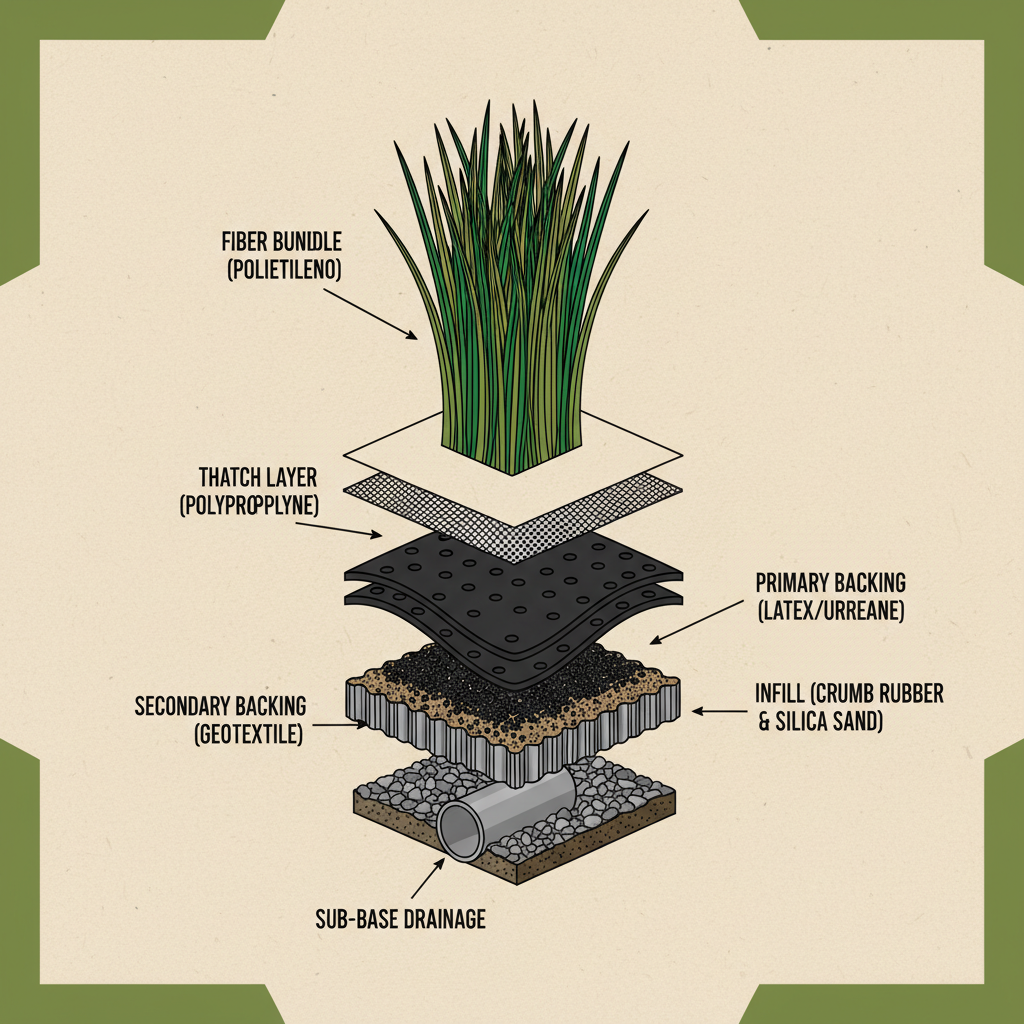 FIBER BUNIDLE
(POLIETILENO)

THATCH LAYER
(POLYPROPPLYNE)

PRIMARY BACKING
(LATEX/URREANE)

SECONDARY BACKING
(GEOTEXTILE)

INFILL (CRUMB RUBBER
& SILICA SAND)

SUB-BASE DRAINAGE