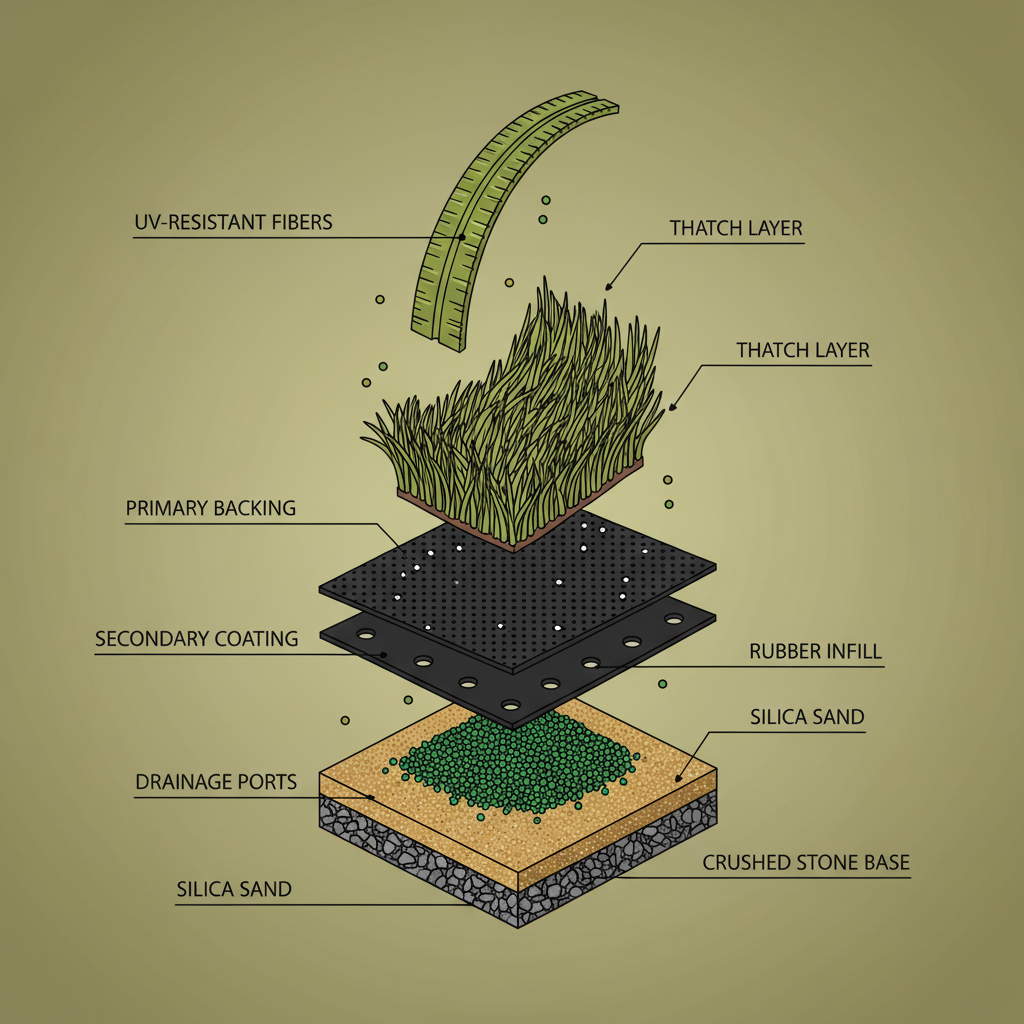 UV-RESISTANT FIBERS

THATCH LAYER

THATCH LAYER

PRIMARY BACKING

SECONDARY COATING

RUBBER INFILL

SILICA SAND

DRAINAGE PORTS

CRUSHED STONE BASE

SILICA SAND