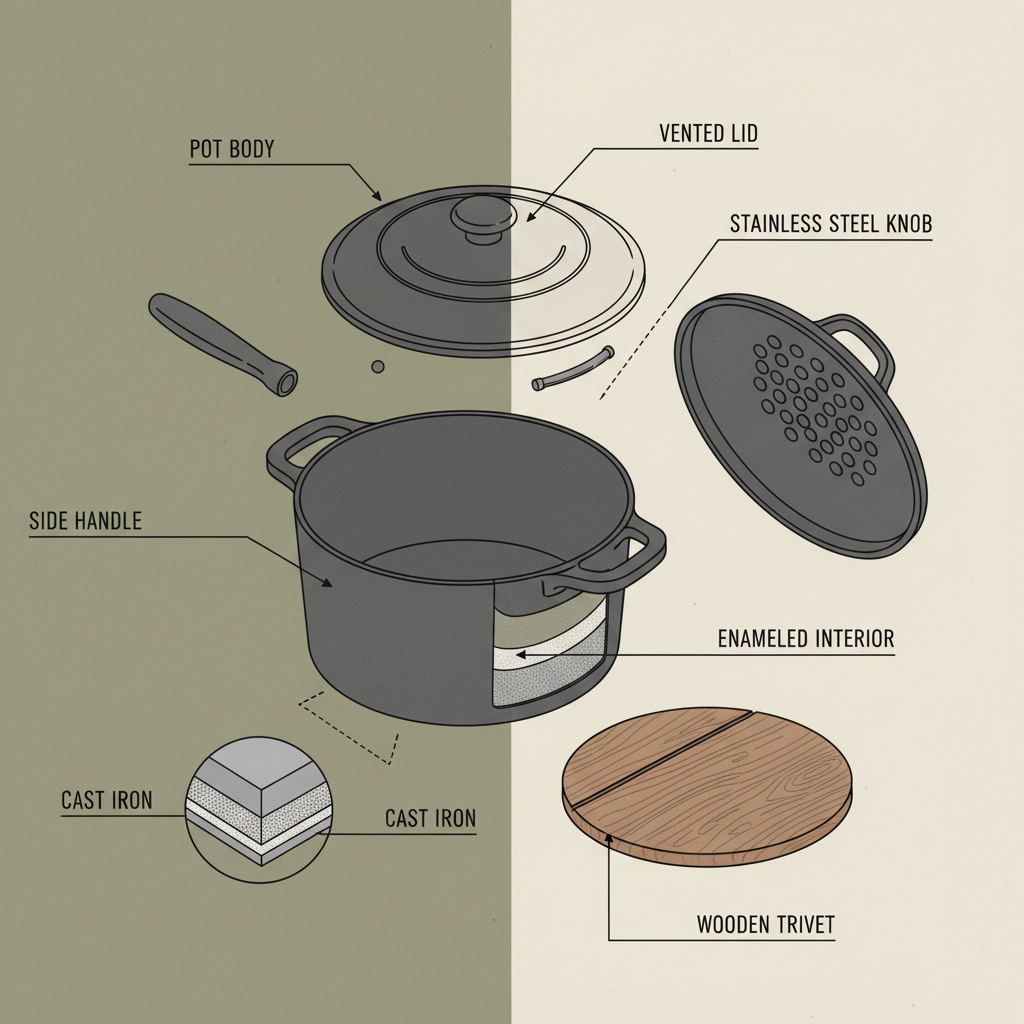 POT BODY

VENTED LID

STAINLESS STEEL KNOB

SIDE HANDLE

ENAMELED INTERIOR

CAST IRON

CAST IRON

WOODEN TRIVET