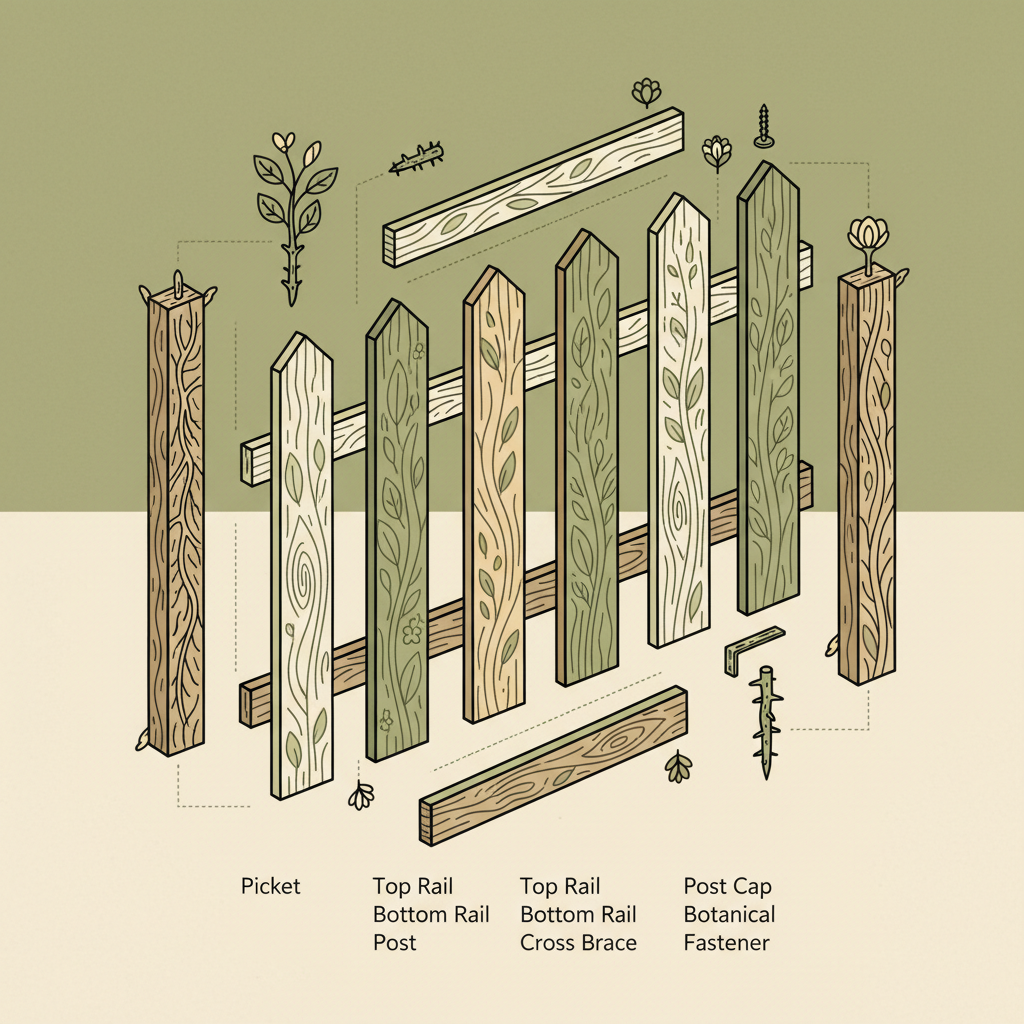 Picket

Top Rail
Bottom Rail
Post

Top Rail
Bottom Rail
Cross Brace

Post Cap
Botanical
Fastener