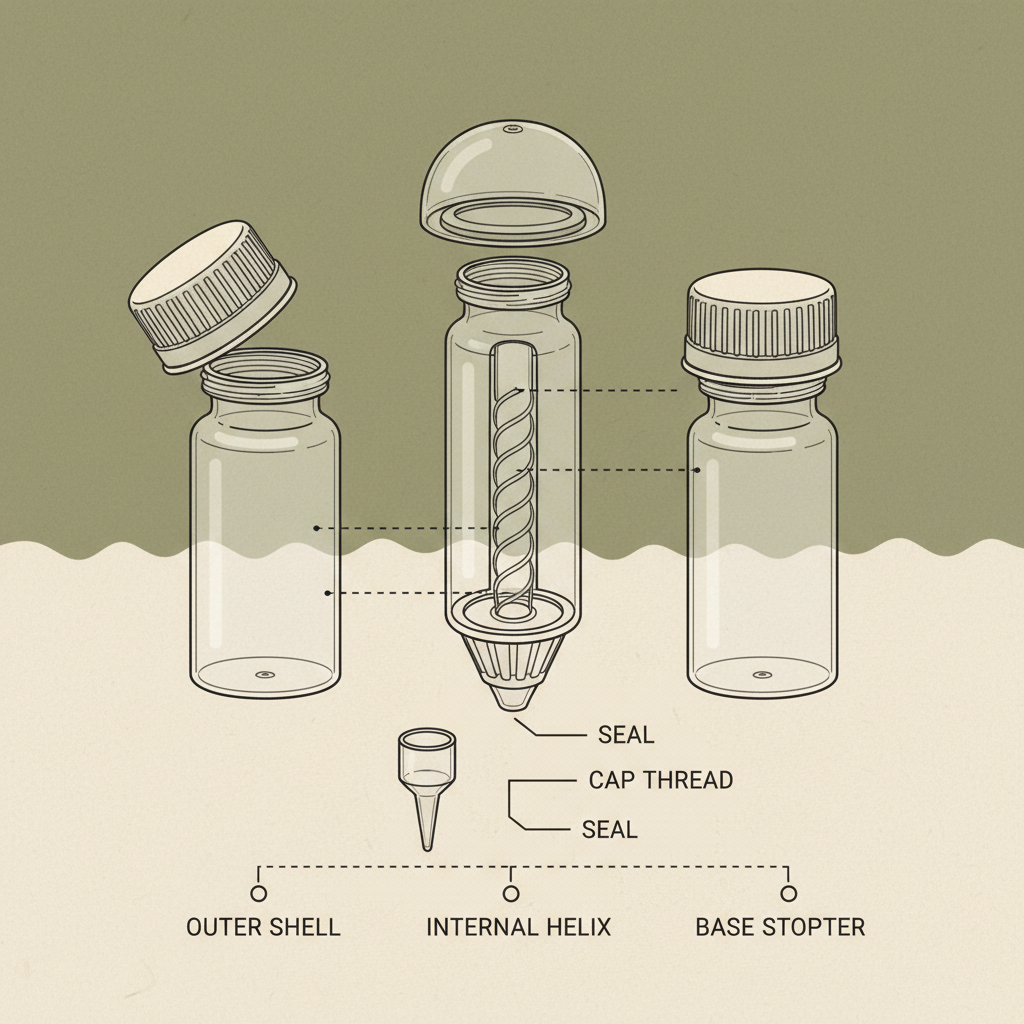 SEAL
CAP THREAD
SEAL
OUTER SHELL
INTERNAL HELIX
BASE STOPTER