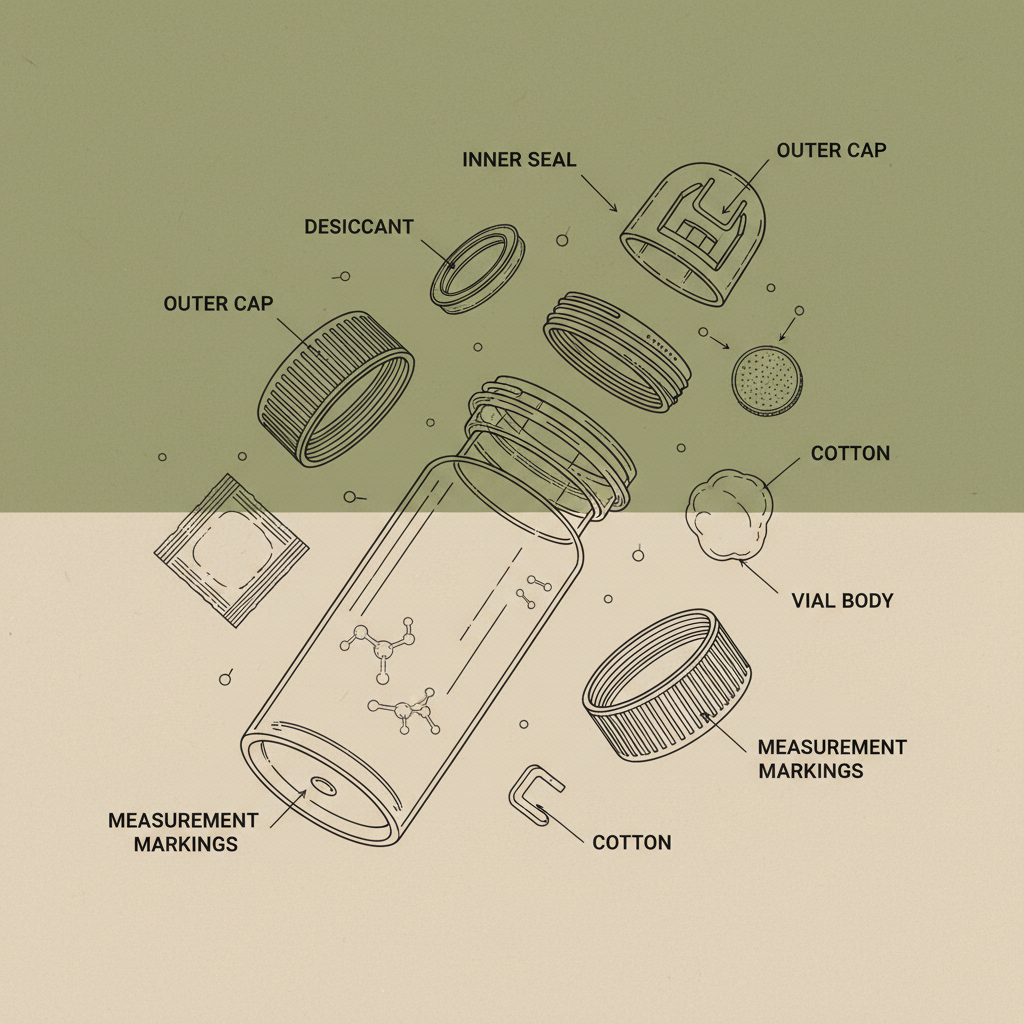 INNER SEAL
OUTER CAP
DESICCANT
OUTER CAP
COTTON
VIAL BODY
MEASUREMENT MARKINGS
MEASUREMENT MARKINGS
COTTON