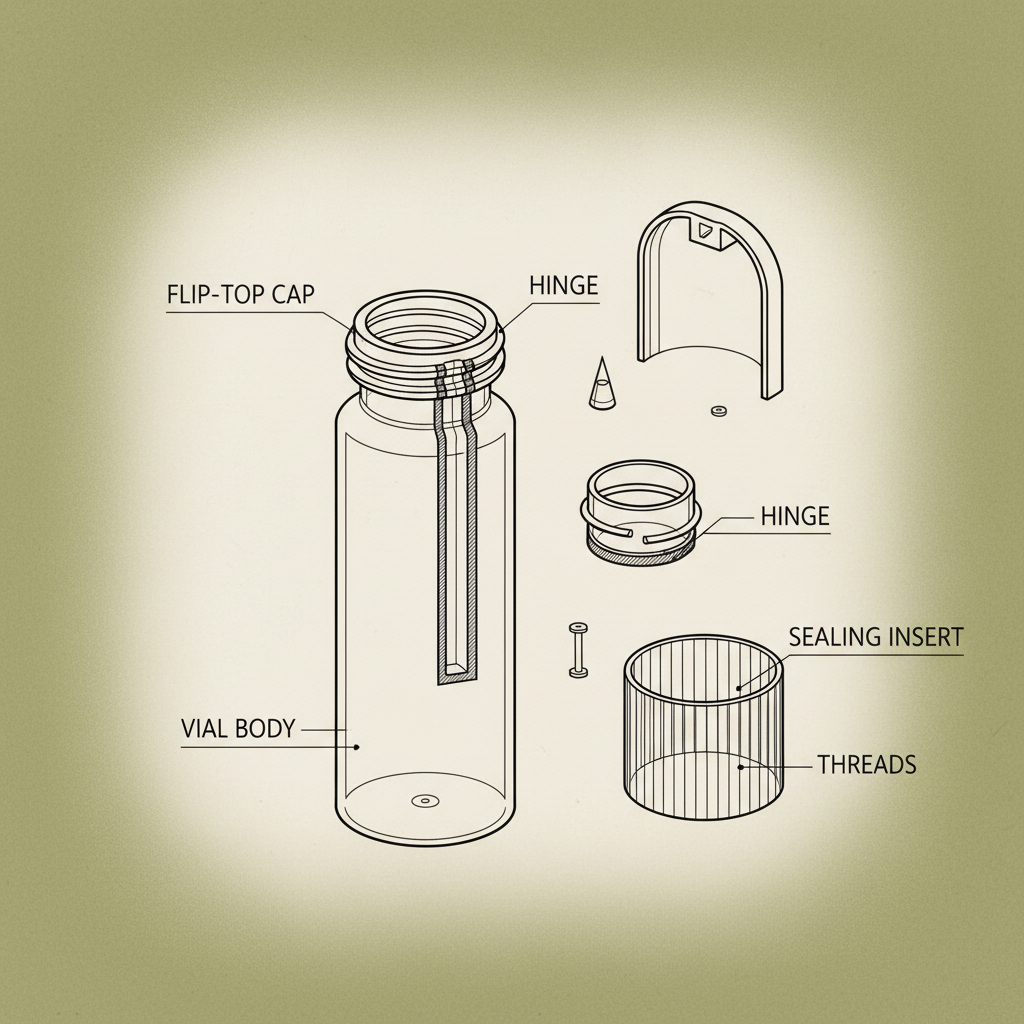 FLIP-TOP CAP
HINGE
HINGE
SEALING INSERT
VIAL BODY
THREADS