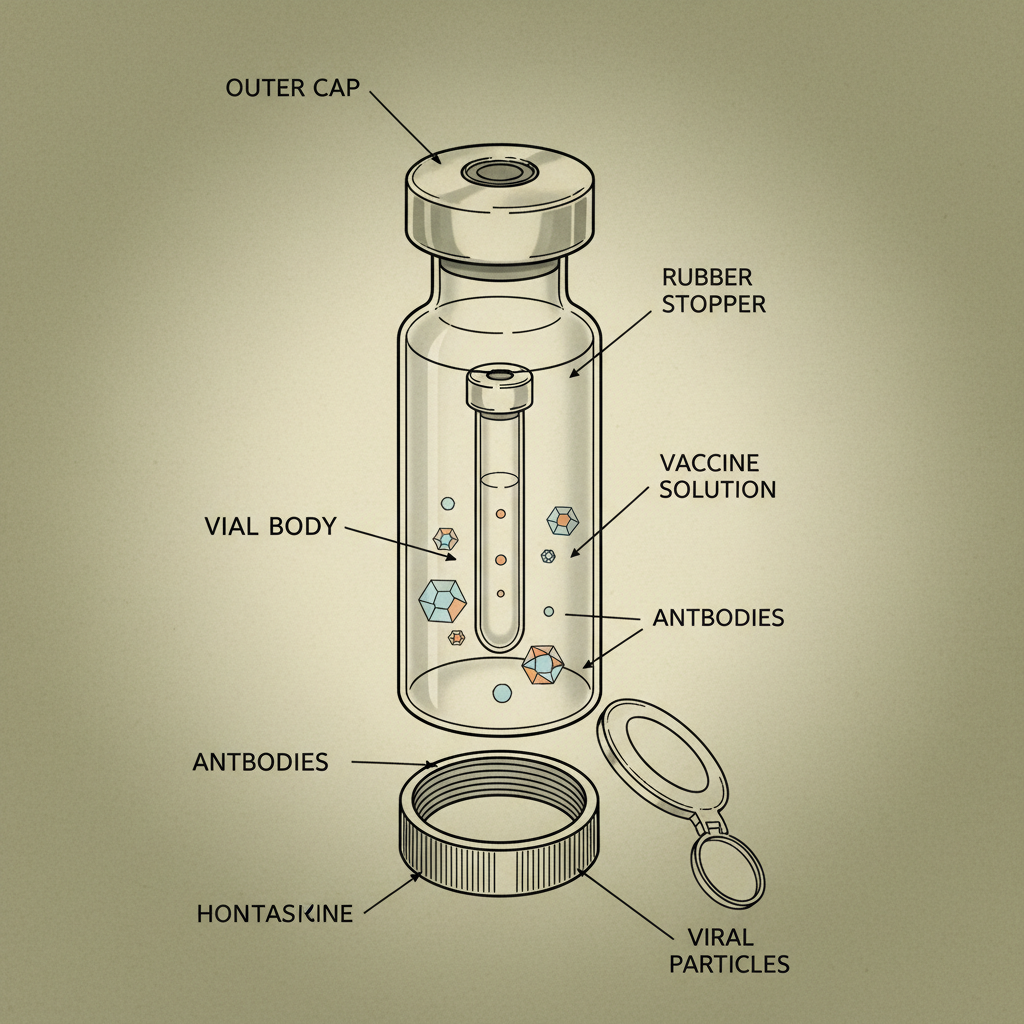 OUTER CAP

RUBBER STOPPER

VACCINE SOLUTION

VIAL BODY

ANTBODIES

ANTBODIES

HONTASKINE

VIRAL PARTICLES