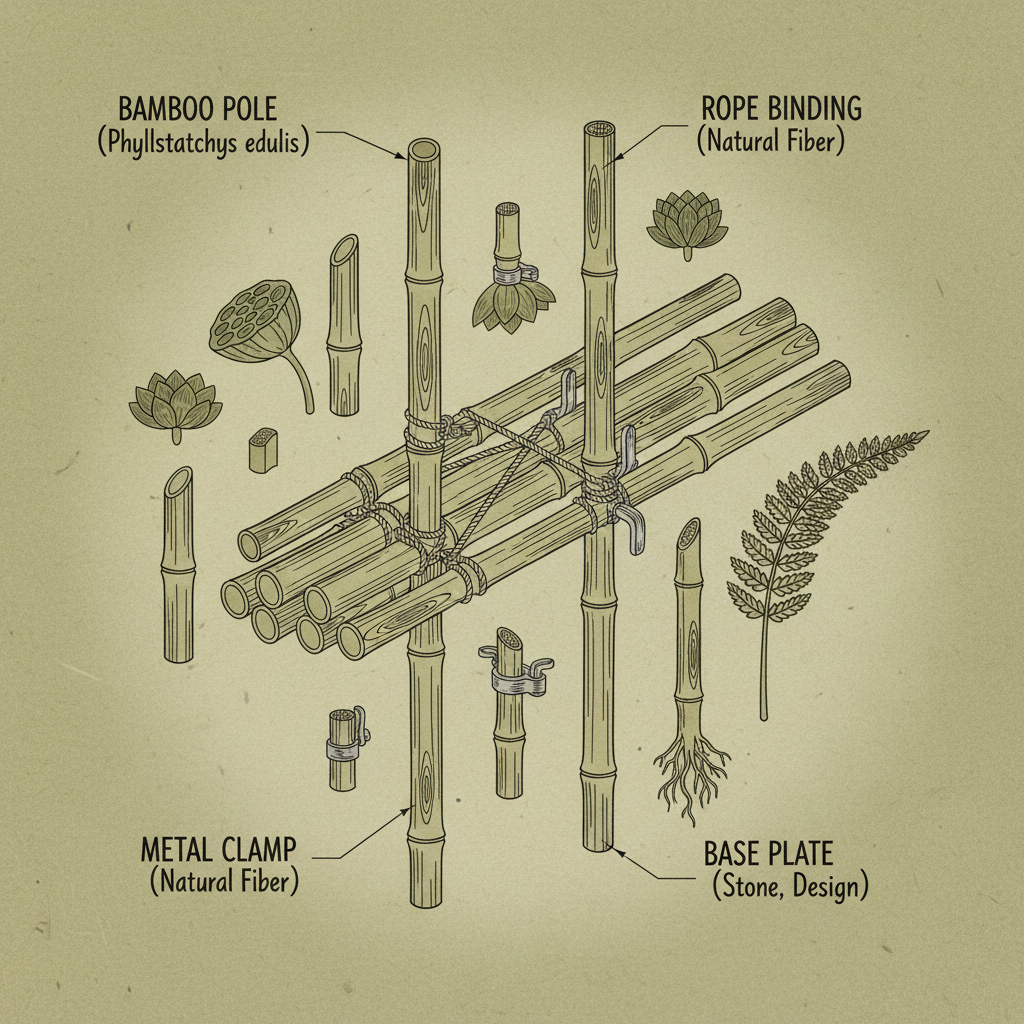 BAMBOO POLE
(Phyllstatchys edulis)

ROPE BINDING
(Natural Fiber)

METAL CLAMP
(Natural Fiber)

BASE PLATE
(Stone, Design)