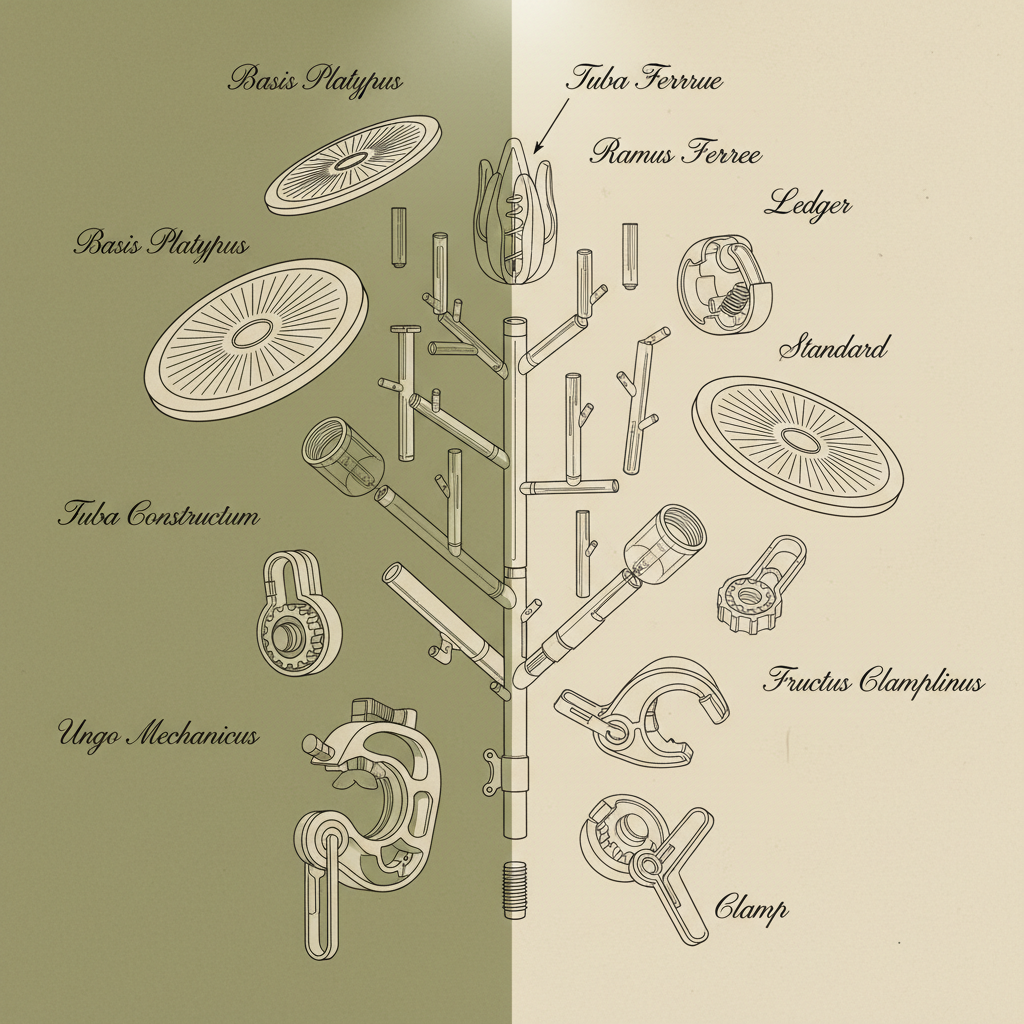 Basis Platypus

Tuba Ferrrue

Ramus Ferree

Ledger

Basis Platypus

Standard

Tuba Constructum

Fructus Clamplinus

Ungo Mechanicus

Clamp