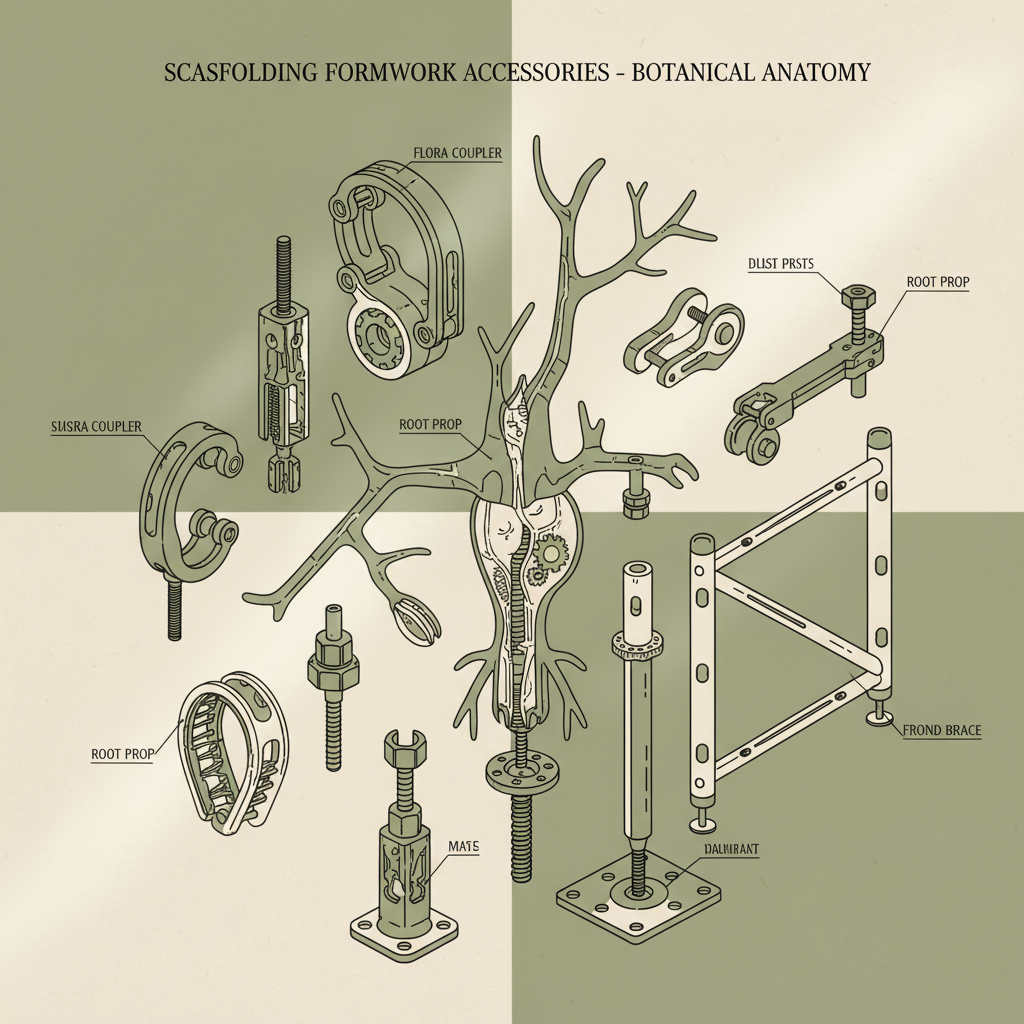 SCASFOLDING FORMWORK ACCESSORIES - BOTANICAL ANATOMY

FLORA COUPLER

DLIST PRSTS

ROOT PROP

SUSRA COUPLER

ROOT PROP

ROOT PROP

FROND BRACE

MATS

DALHIRANT