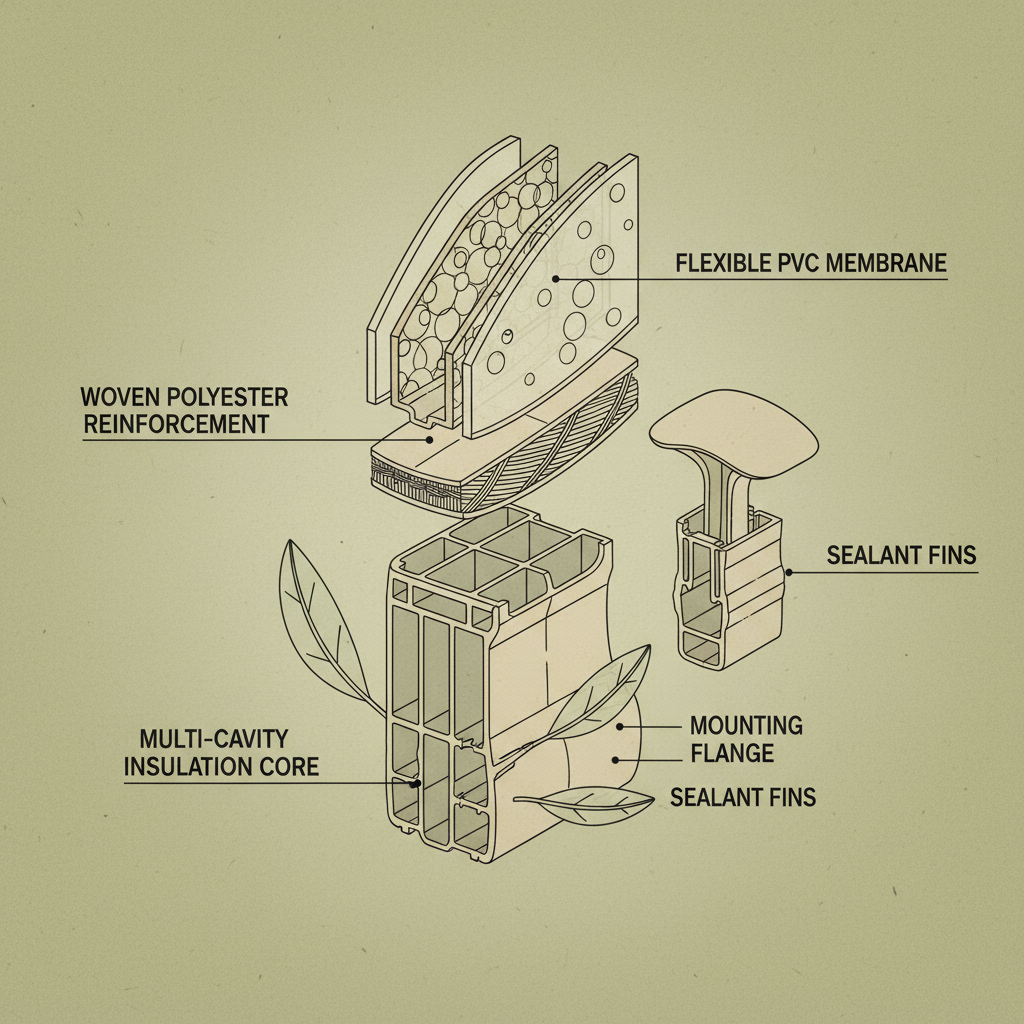 FLEXIBLE PVC MEMBRANE

WOVEN POLYESTER REINFORCEMENT

SEALANT FINS

MULTI-CAVITY INSULATION CORE

MOUNTING FLANGE

SEALANT FINS