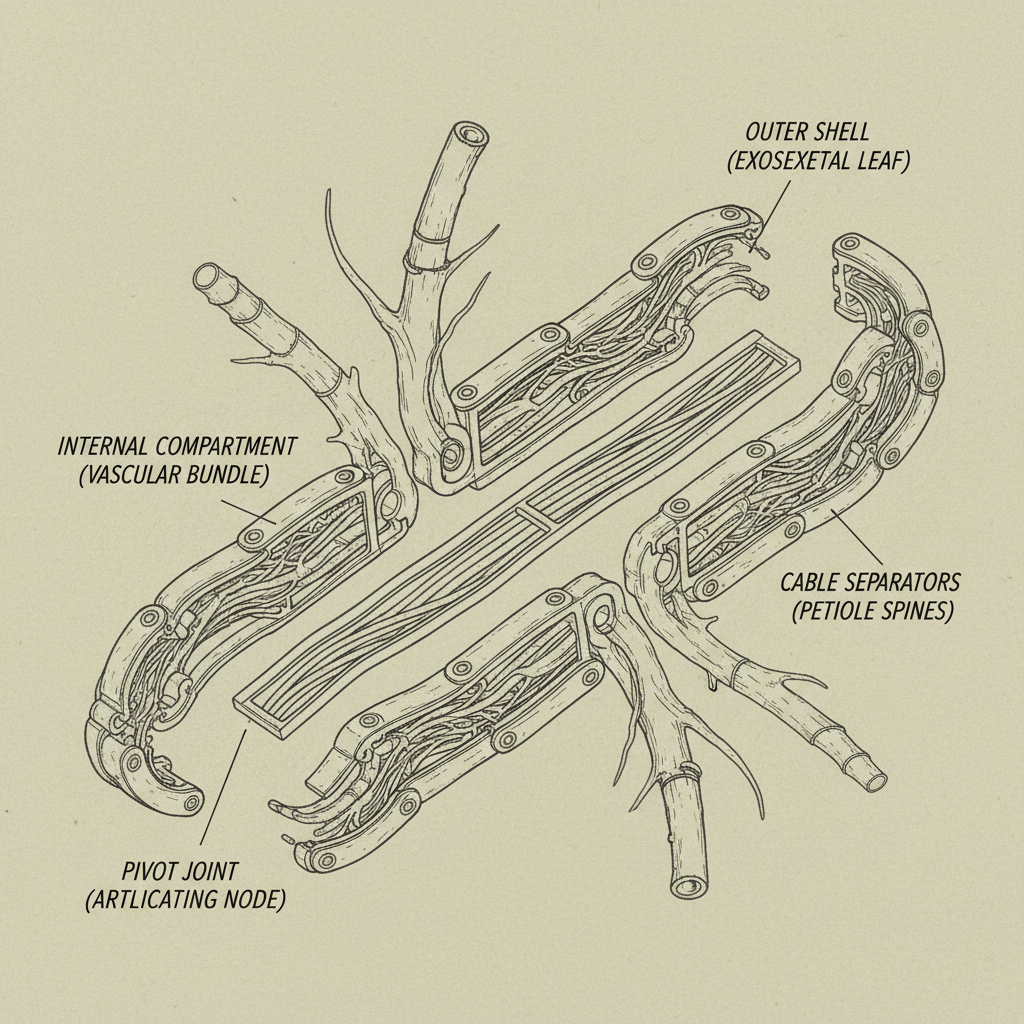 OUTER SHELL
(EXOSEXETAL LEAF)

INTERNAL COMPARTMENT
(VASCULAR BUNDLE)

CABLE SEPARATORS
(PETIOLE SPINES)

PIVOT JOINT
(ARTLICATING NODE)