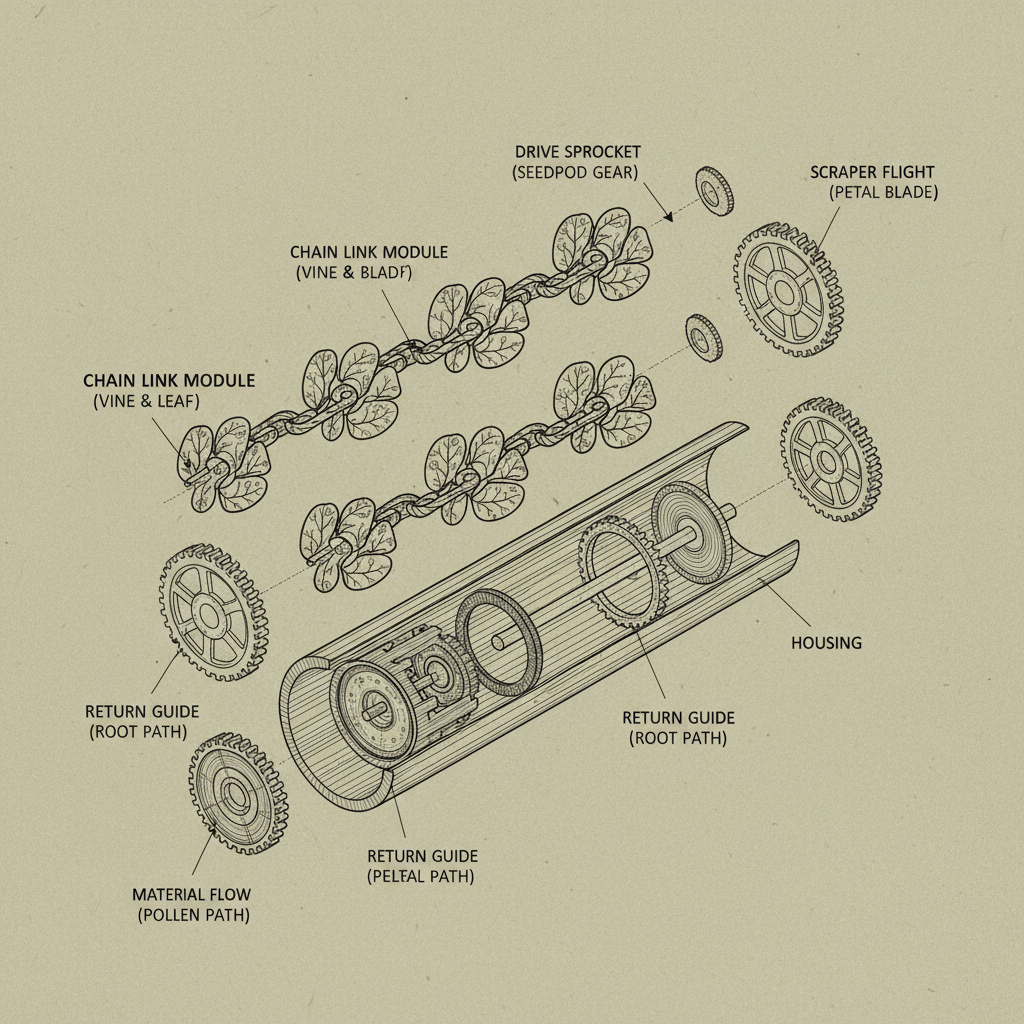 DRIVE SPROCKET
(SEEDPOD GEAR)

SCRAPER FLIGHT
(PETAL BLADE)

CHAIN LINK MODULE
(VINE & BLADF)

CHAIN LINK MODULE
(VINE & LEAF)

HOUSING

RETURN GUIDE
(ROOT PATH)

RETURN GUIDE
(ROOT PATH)

RETURN GUIDE
(PELTAL PATH)

MATERIAL FLOW
(POLLEN PATH)