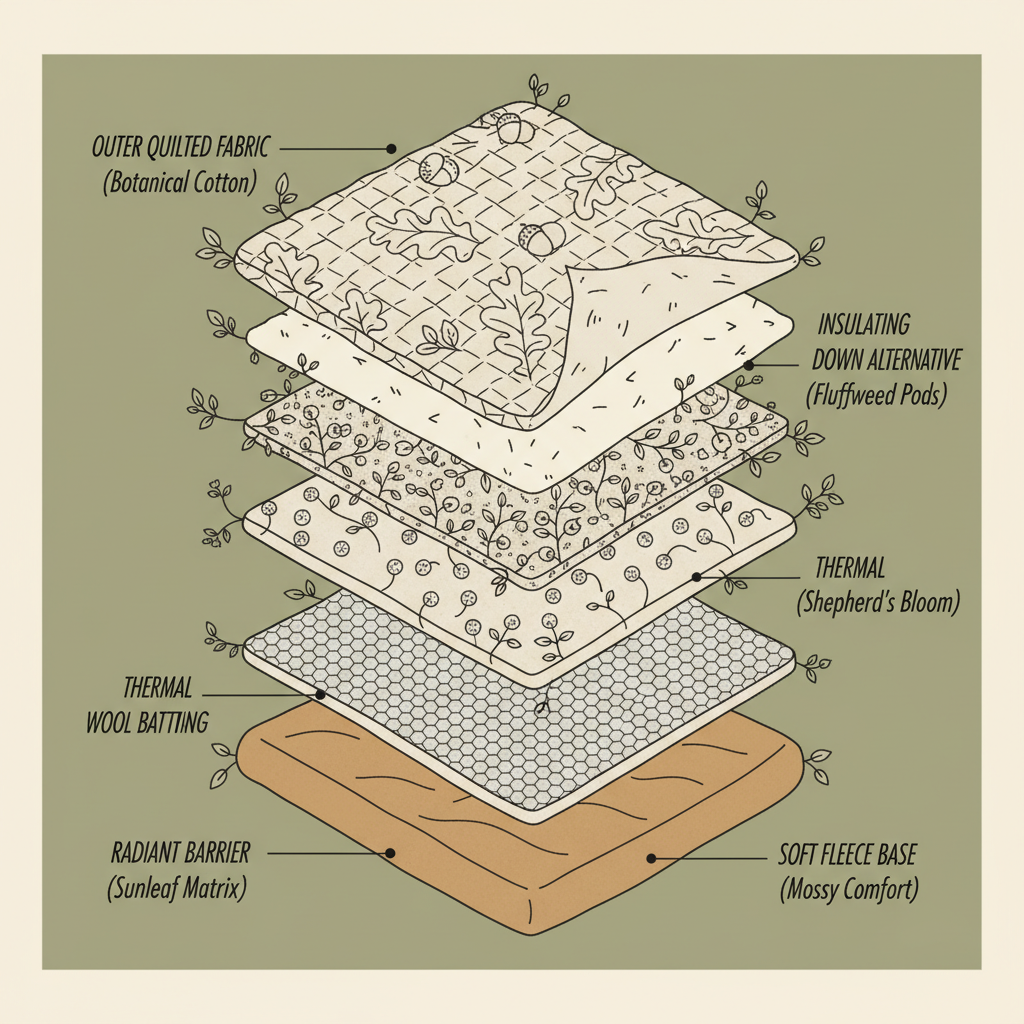 OUTER QUILTED FABRIC
(Botanical Cotton)

INSULATING
DOWN ALTERNATIVE
(Fluffweed Pods)

THERMAL
(Shepherd's Bloom)

THERMAL
WOOL BATTING

RADIANT BARRIER
(Sunleaf Matrix)

SOFT FLEECE BASE
(Mossy Comfort)