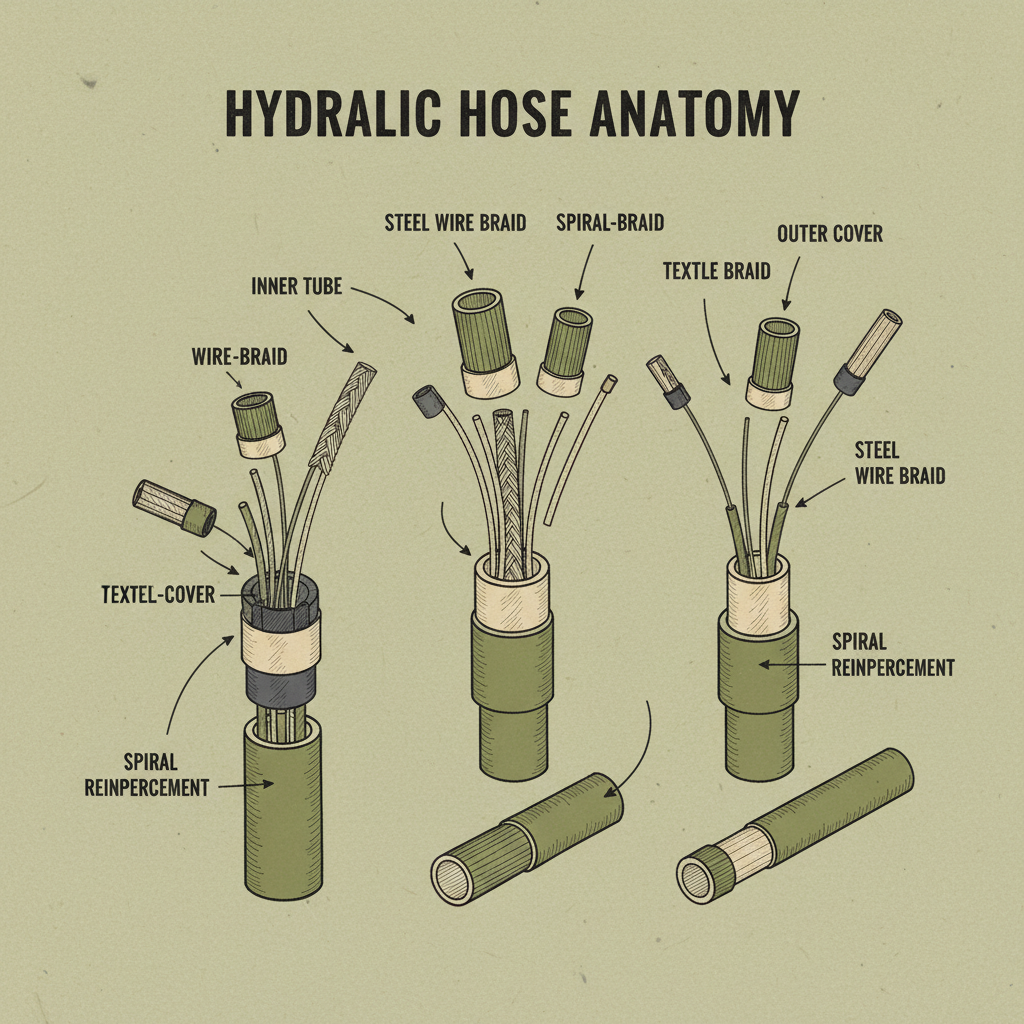 HYDRALIC HOSE ANATOMY

STEEL WIRE BRAID

SPIRAL-BRAID

OUTER COVER

TEXTLE BRAID

INNER TUBE

WIRE-BRAID

STEEL WIRE BRAID

TEXTEL-COVER

SPIRAL REINPERCEMENT

SPIRAL REINPERCEMENT