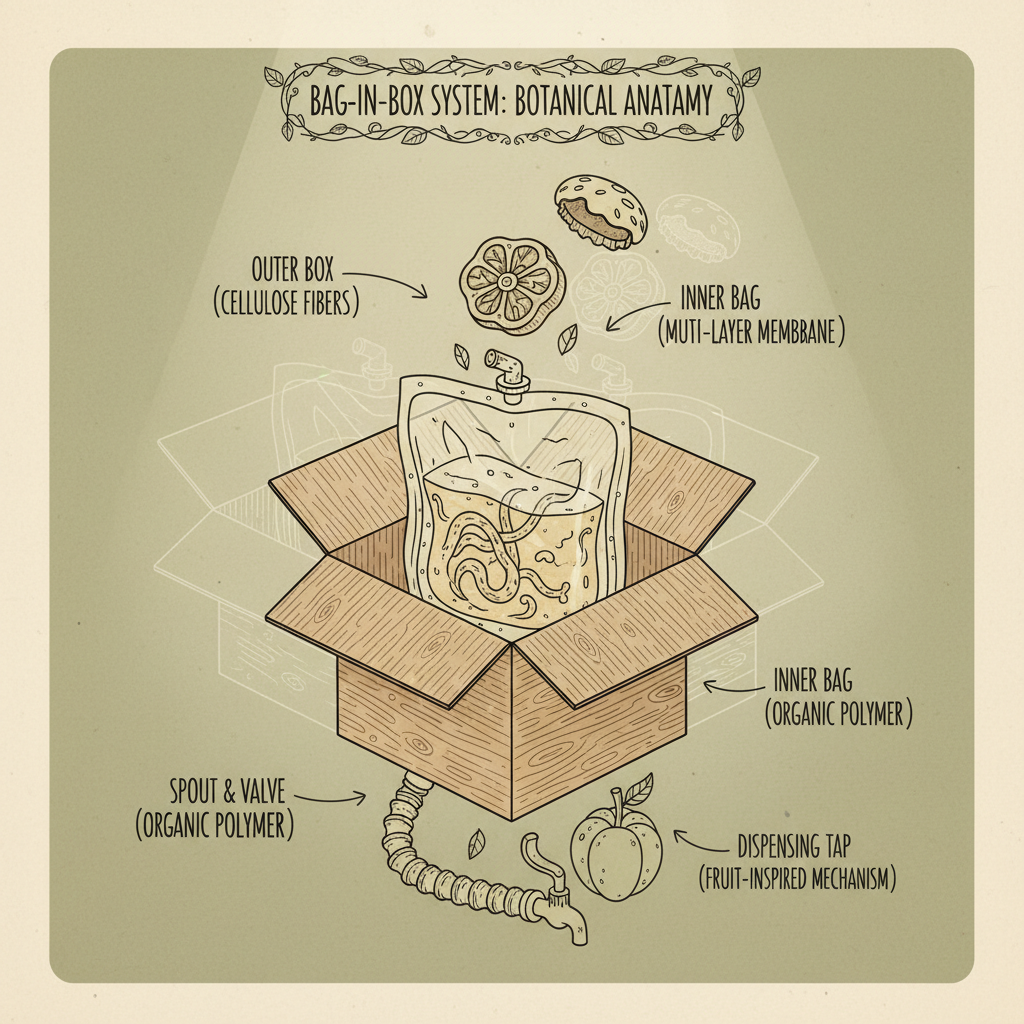 BAG-IN-BOX SYSTEM: BOTANICAL ANATAMY

OUTER BOX
(CELLULOSE FIBERS)

INNER BAG
(MUTI-LAYER MEMBBANE)

INNER BAG
(ORGANIC POLYMER)

SPOUT & VALVE
(ORGANIC POLYMER)

DISPENSING TAP
(FRUIT-INSPIRED MECHANISM)