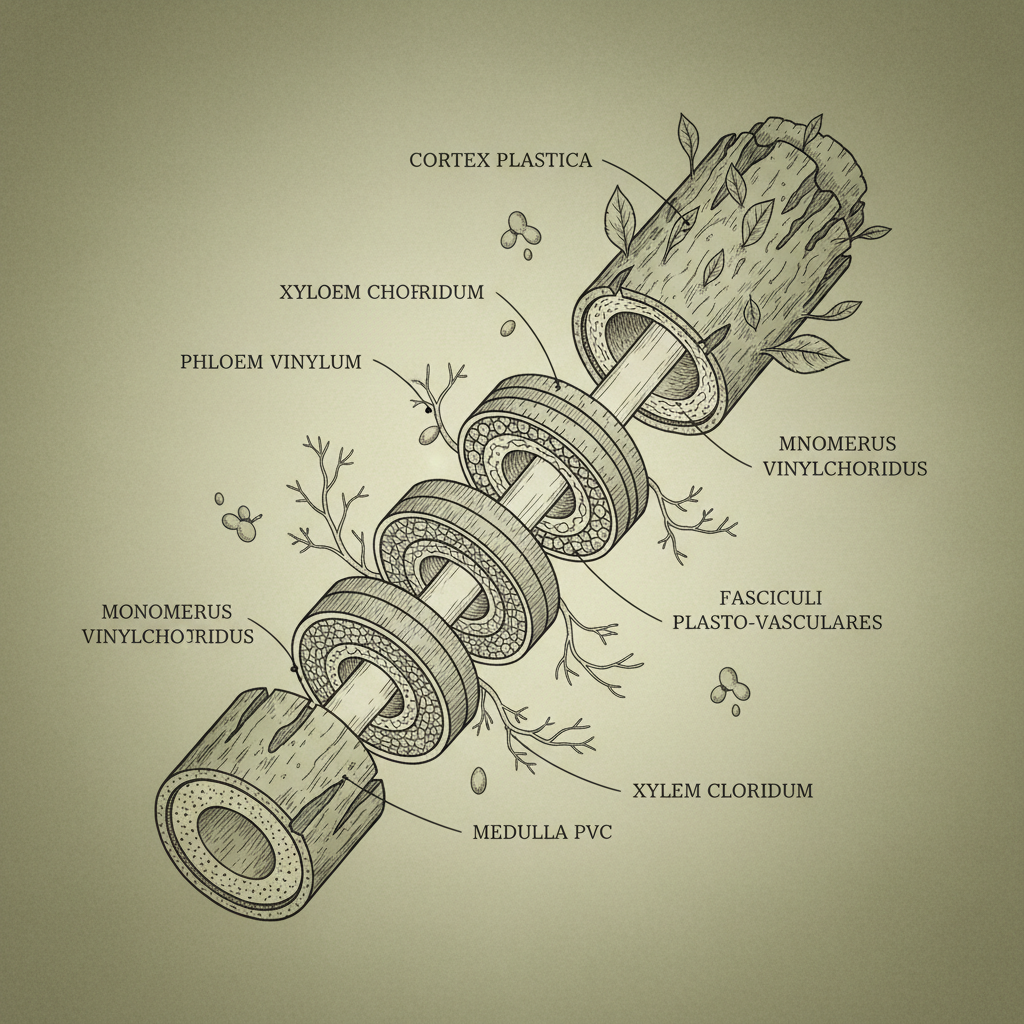 CORTEX PLASTICA

XYLOEM CHOFRIDUM

PHLOEM VINYLUM

MNOMERUS VINYLCHORIDUS

MONOMERUS VINYLCHOJRIDUS

FASCICULI PLASTO-VASCULARES

XYLEM CLORIDUM

MEDULLA PVC