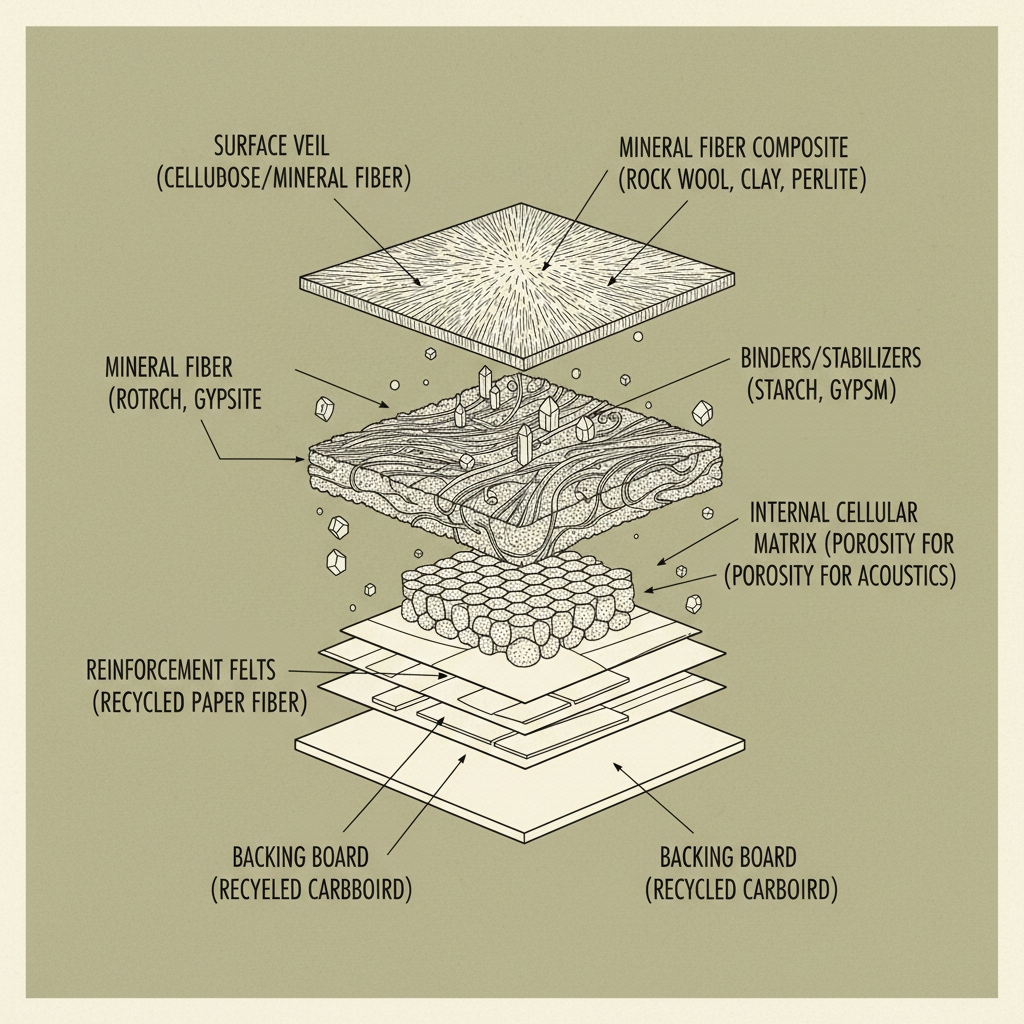 SURFACE VEIL
(CELLUBOSE/MINERAL FIBER)

MINERAL FIBER COMPOSITE
(ROCK WOOL, CLAY, PERLITE)

MINERAL FIBER
(ROTRCH, GYPSITE

BINDERS/STABILIZERS
(STARCH, GYPSM)

INTERNAL CELLULAR
MATRIX (POROSITY FOR
(POROSITY FOR ACOUSTICS)

REINFORCEMENT FELTS
(RECYCLED PAPER FIBER)

BACKING BOARD
(RECYELED CARBBOIRD)

BACKING BOARD
(RECYCLED CARBOIRD)