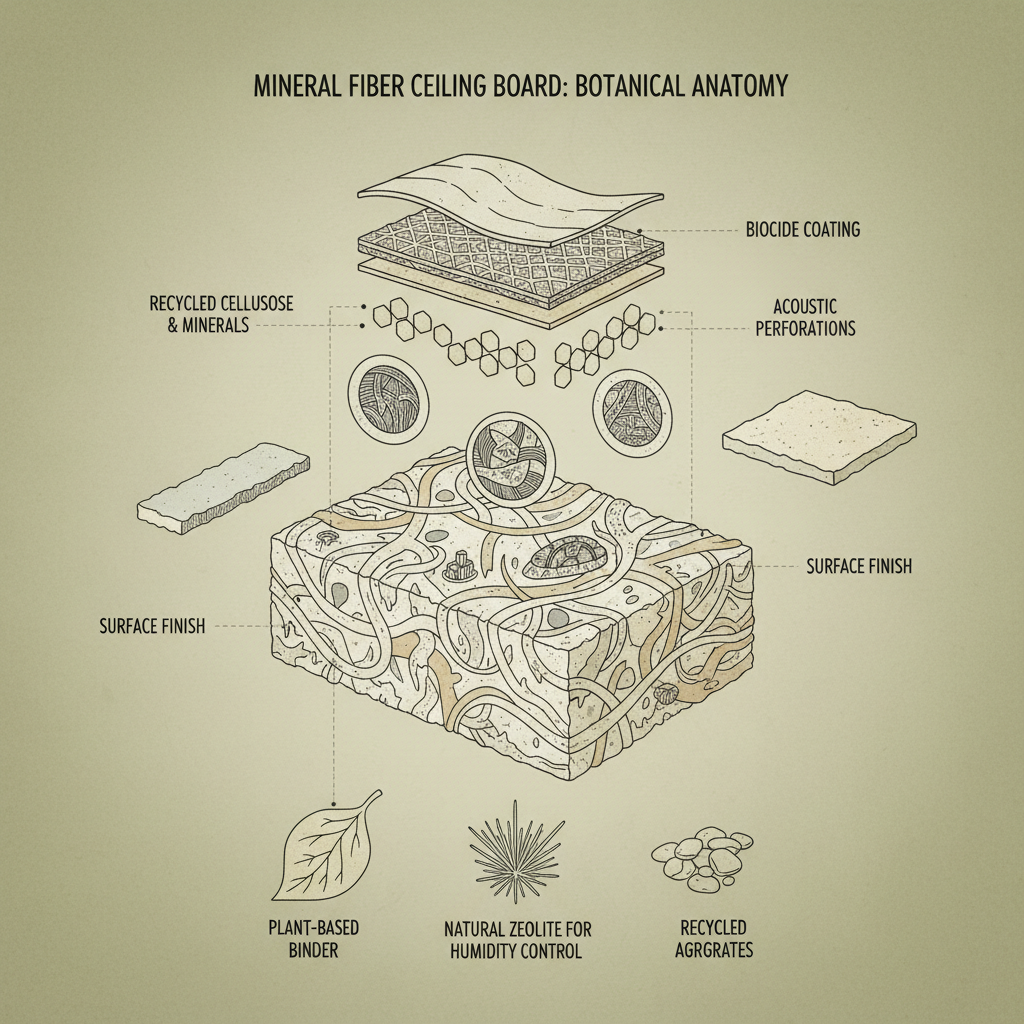 MINERAL FIBER CEILING BOARD: BOTANICAL ANATOMY

BIOCIDE COATING

RECYCLED CELLUSOSE & MINERALS

ACOUSTIC PERFORATIONS

SURFACE FINISH

SURFACE FINISH

PLANT-BASED BINDER

NATURAL ZEOLITE FOR HUMIDITY CONTROL

RECYCLED AGRGRATES