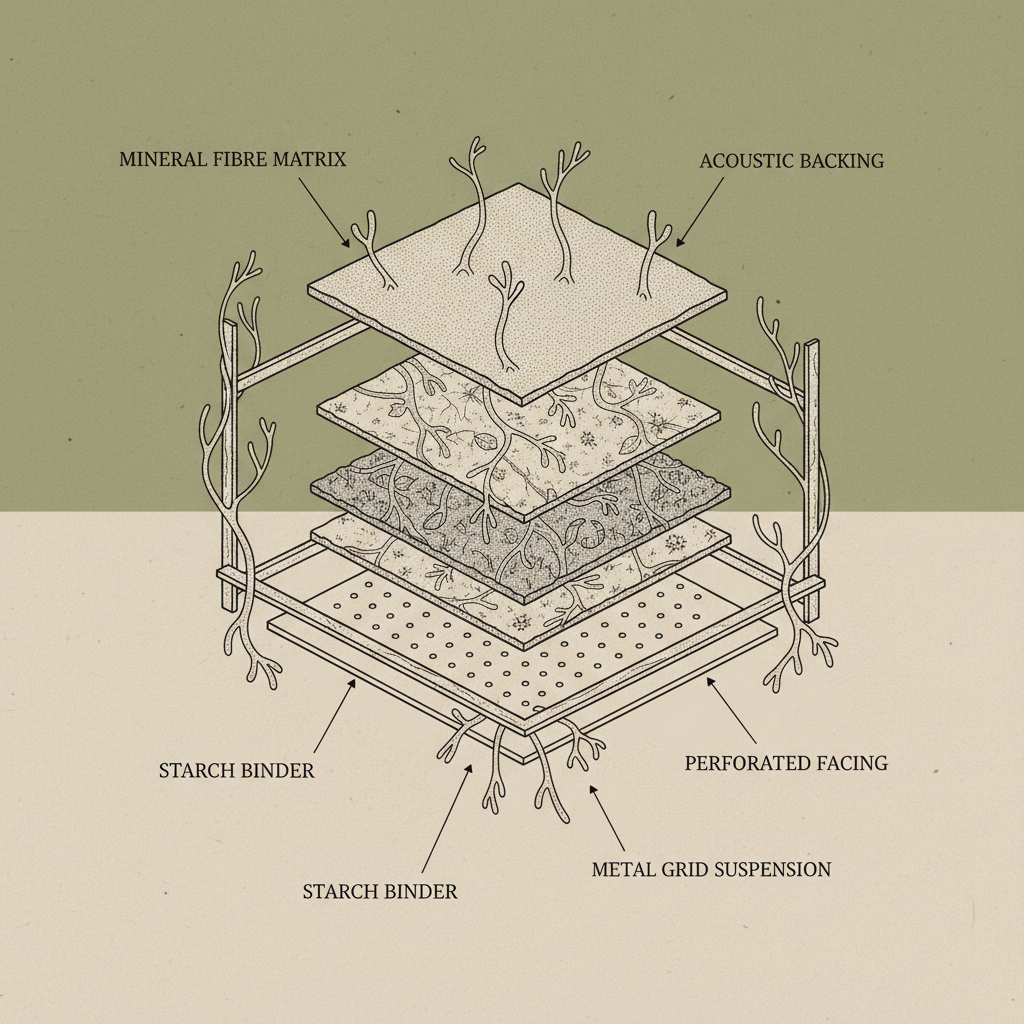 MINERAL FIBRE MATRIX

ACOUSTIC BACKING

STARCH BINDER

PERFORATED FACING

STARCH BINDER

METAL GRID SUSPENSION