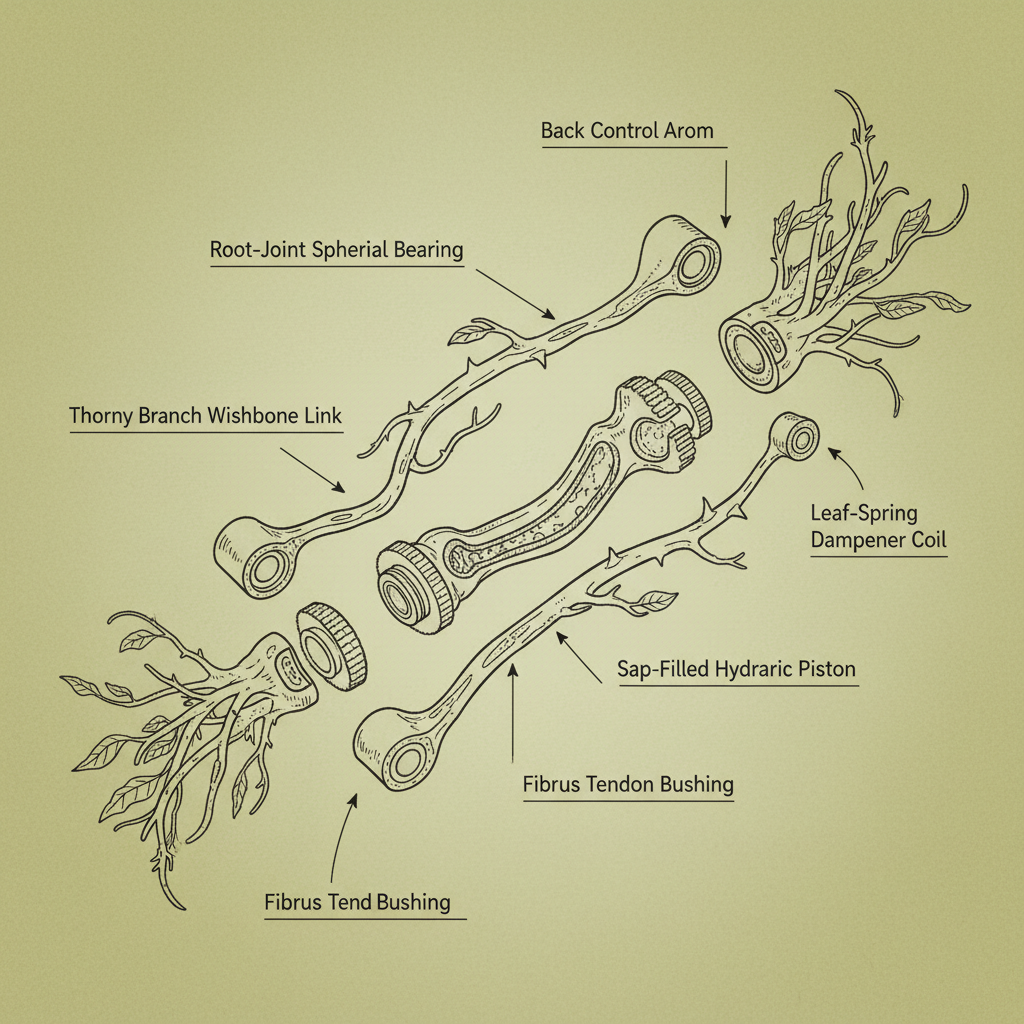 Back Control Arom

Root-Joint Spherial Bearing

Thorny Branch Wishbone Link

Leaf-Spring Dampener Coil

Sap-Filled Hydraric Piston

Fibrus Tendon Bushing

Fibrus Tend Bushing