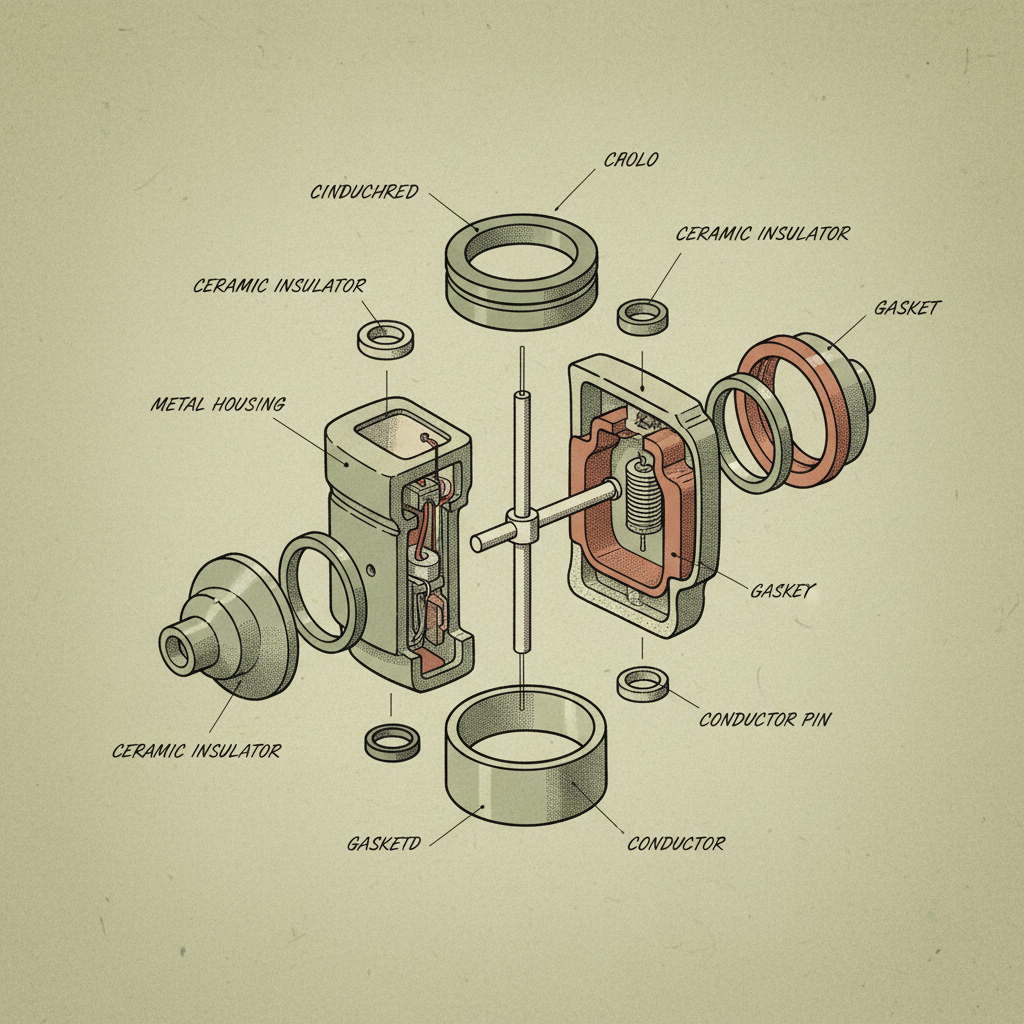 CROLO

CINDUCHRED

CERAMIC INSULATOR

CERAMIC INSULATOR

GASKET

METAL HOUSING

GASKEY

CONDUCTOR PIN

CERAMIC INSULATOR

GASKETD

CONDUCTOR