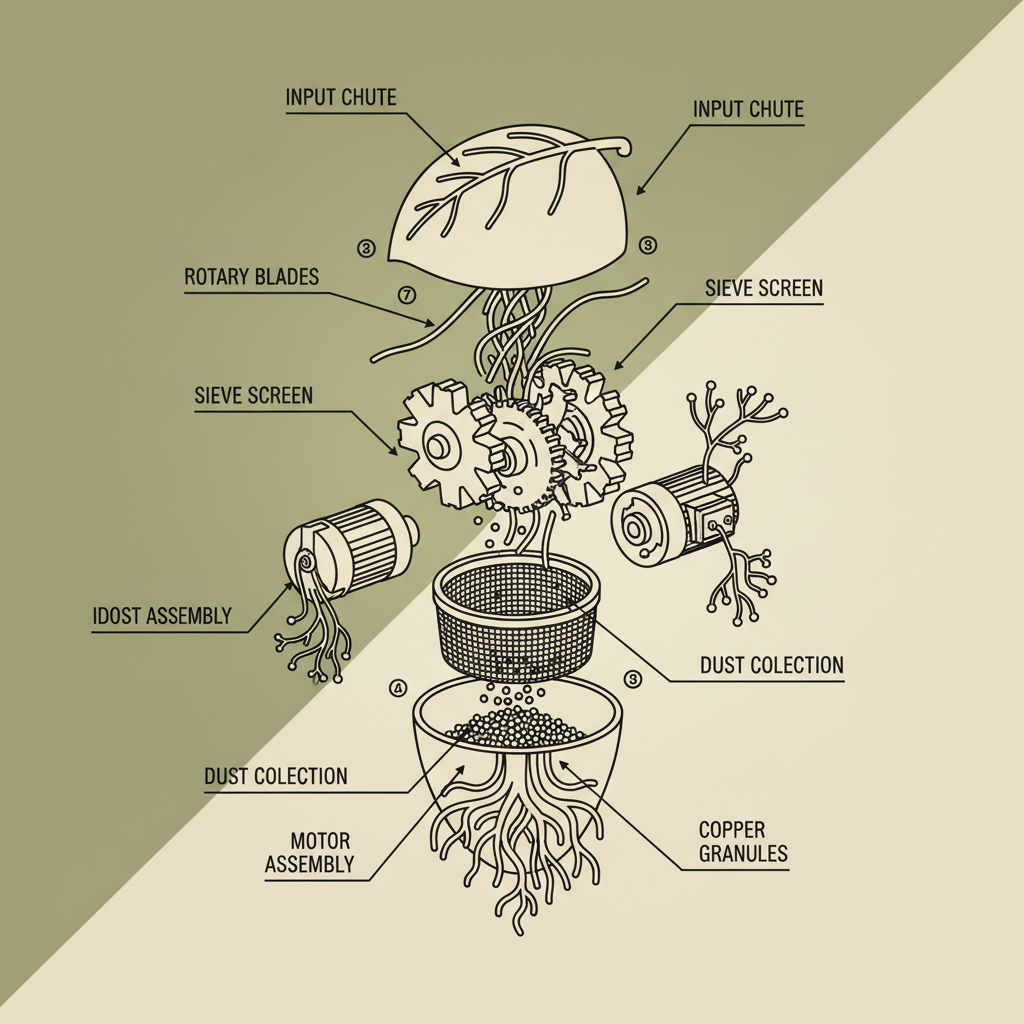 INPUT CHUTE

INPUT CHUTE

③

③

ROTARY BLADES

⑦

SIEVE SCREEN

SIEVE SCREEN

IDOST ASSEMBLY

DUST COLECTION

④

③

DUST COLECTION

MOTOR ASSEMBLY

COPPER GRANULES