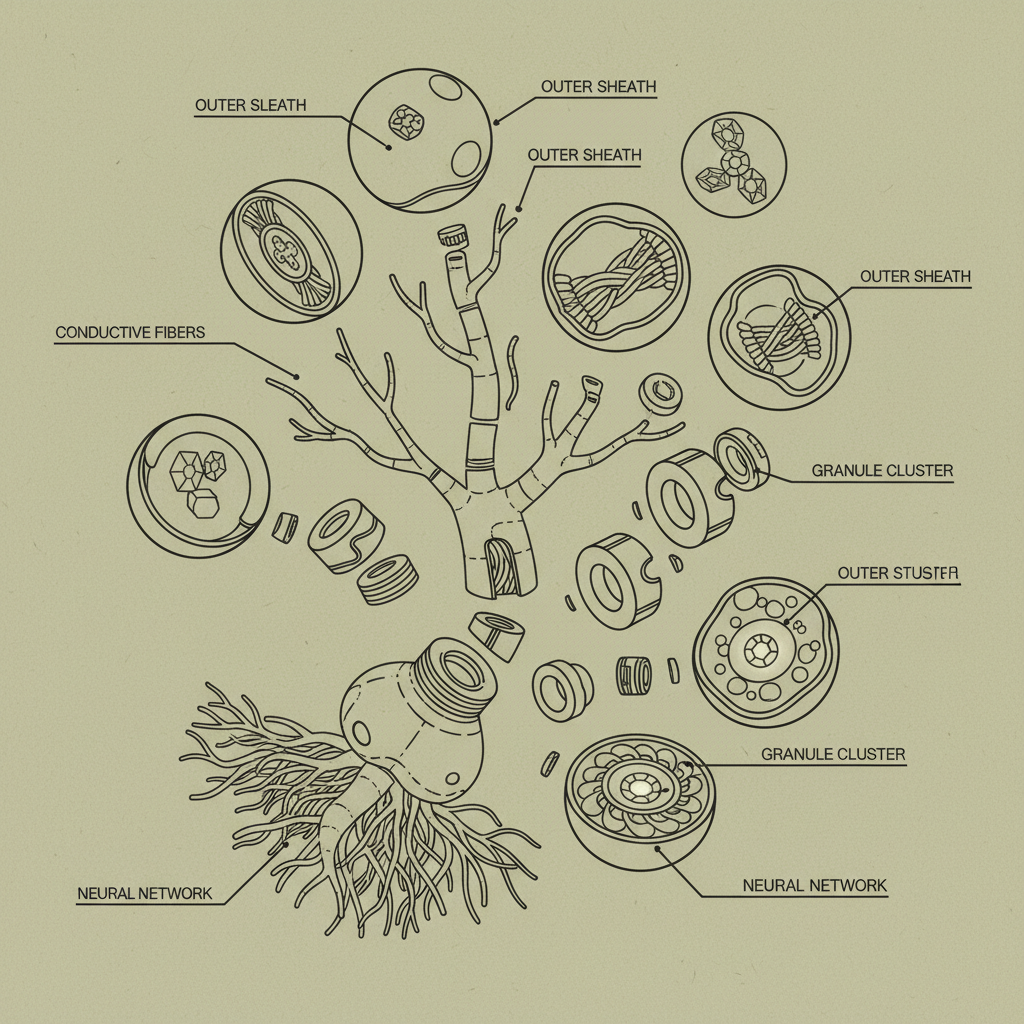 OUTER SLEATH
OUTER SHEATH
OUTER SHEATH
OUTER SHEATH
CONDUCTIVE FIBERS
GRANULE CLUSTER
OUTER STUSTER
GRANULE CLUSTER
NEURAL NETWORK
NEURAL NETWORK