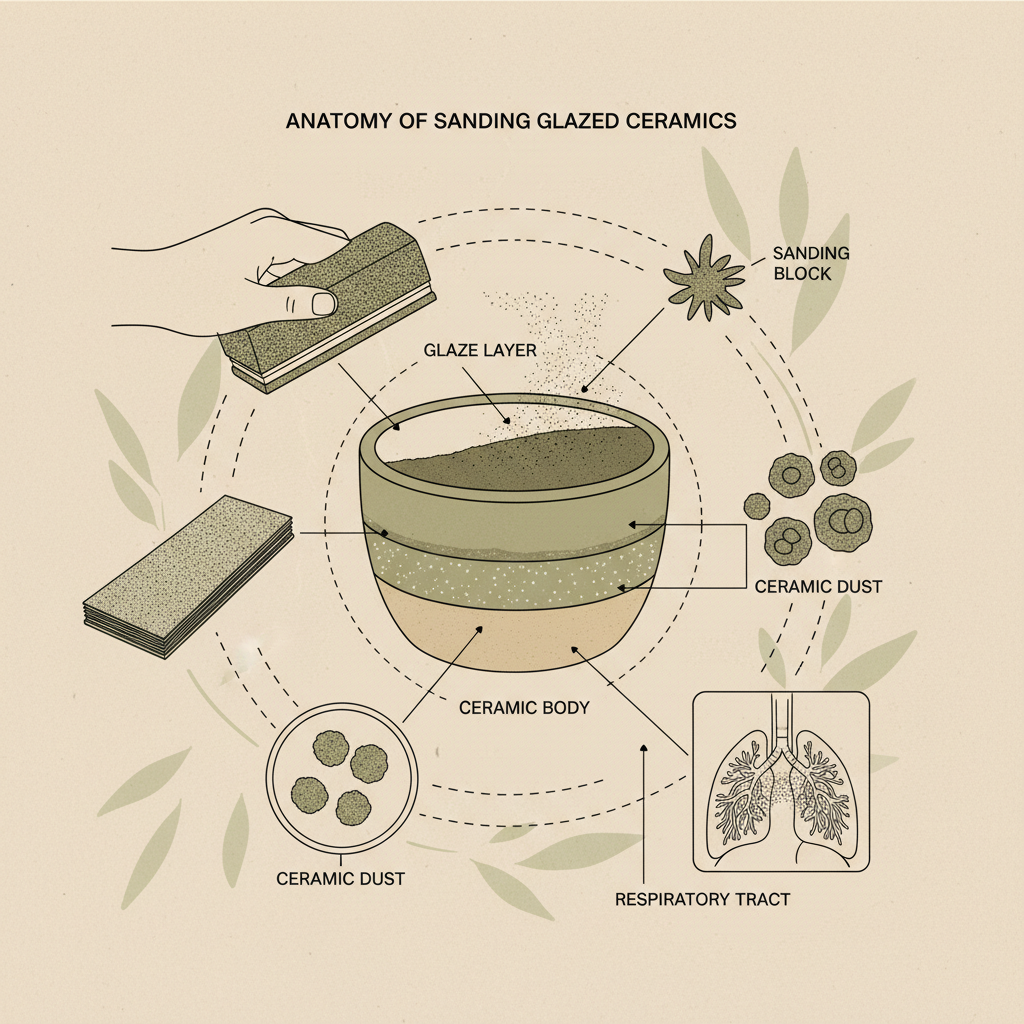 ANATOMY OF SANDING GLAZED CERAMICS

SANDING BLOCK

GLAZE LAYER

CERAMIC DUST

CERAMIC BODY

CERAMIC DUST

RESPIRATORY TRACT