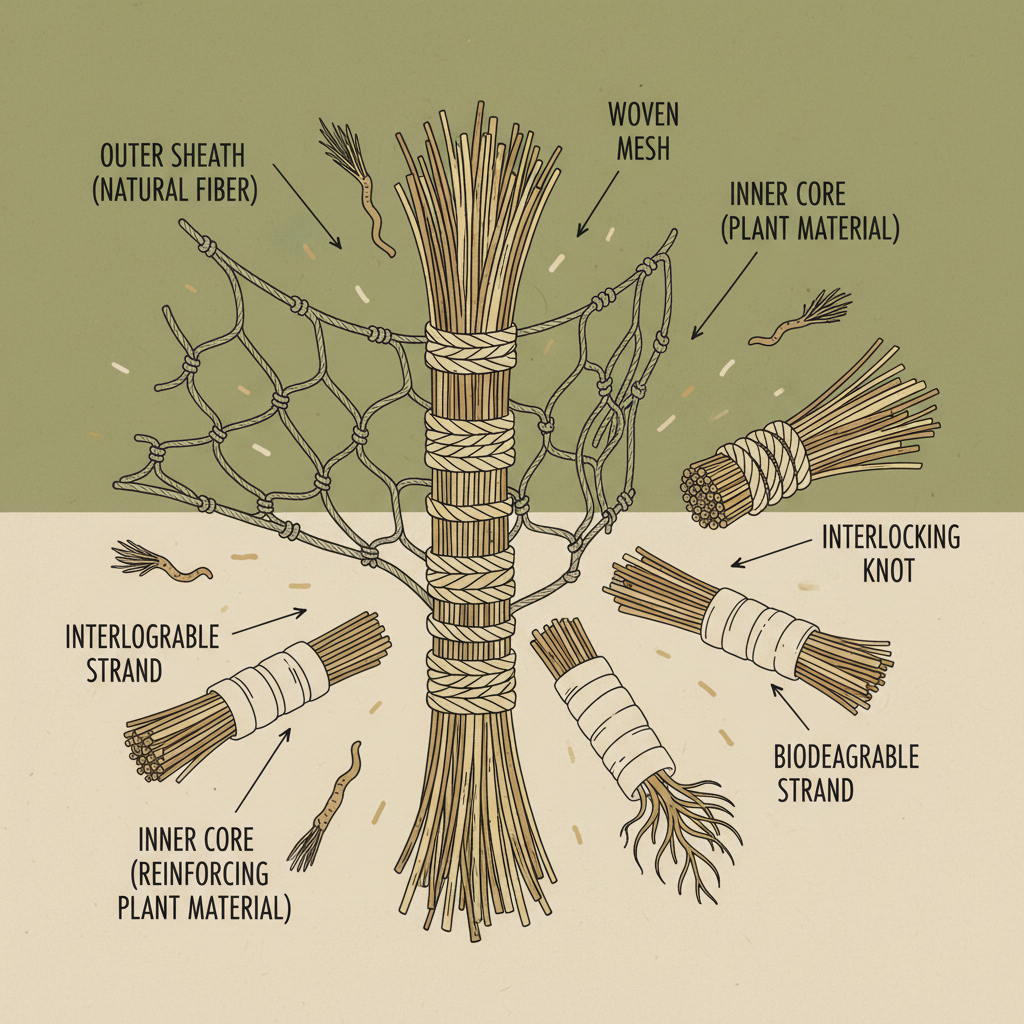 OUTER SHEATH (NATURAL FIBER)

WOVEN MESH

INNER CORE (PLANT MATERIAL)

INTERLOCKING KNOT

INTERLOGRABLE STRAND

BIODEAGRABLE STRAND

INNER CORE (REINFORCING PLANT MATERIAL)