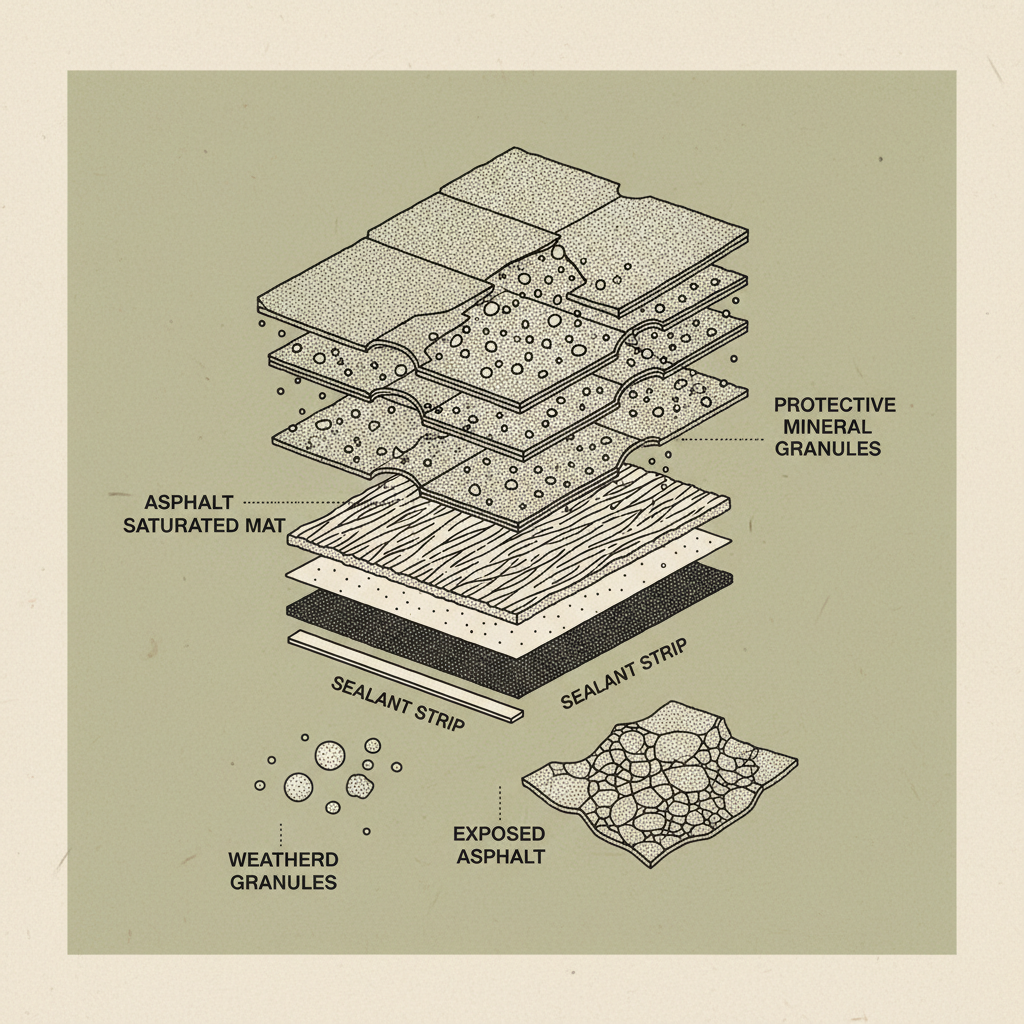 PROTECTIVE MINERAL GRANULES

ASPHALT SATURATED MAT

SEALANT STRIP

SEALANT STRIP

WEATHERD GRANULES

EXPOSED ASPHALT