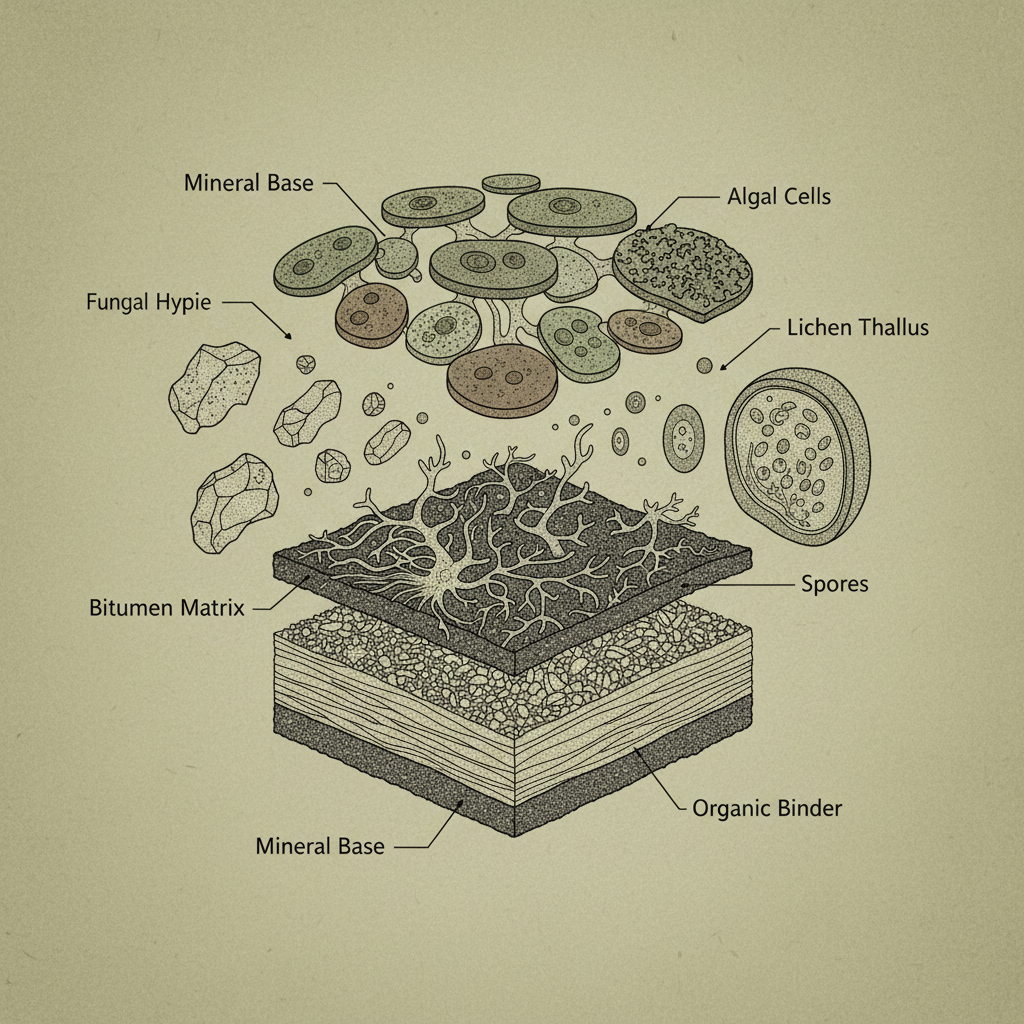 Mineral Base

Algal Cells

Fungal Hypie

Lichen Thallus

Bitumen Matrix

Spores

Organic Binder

Mineral Base