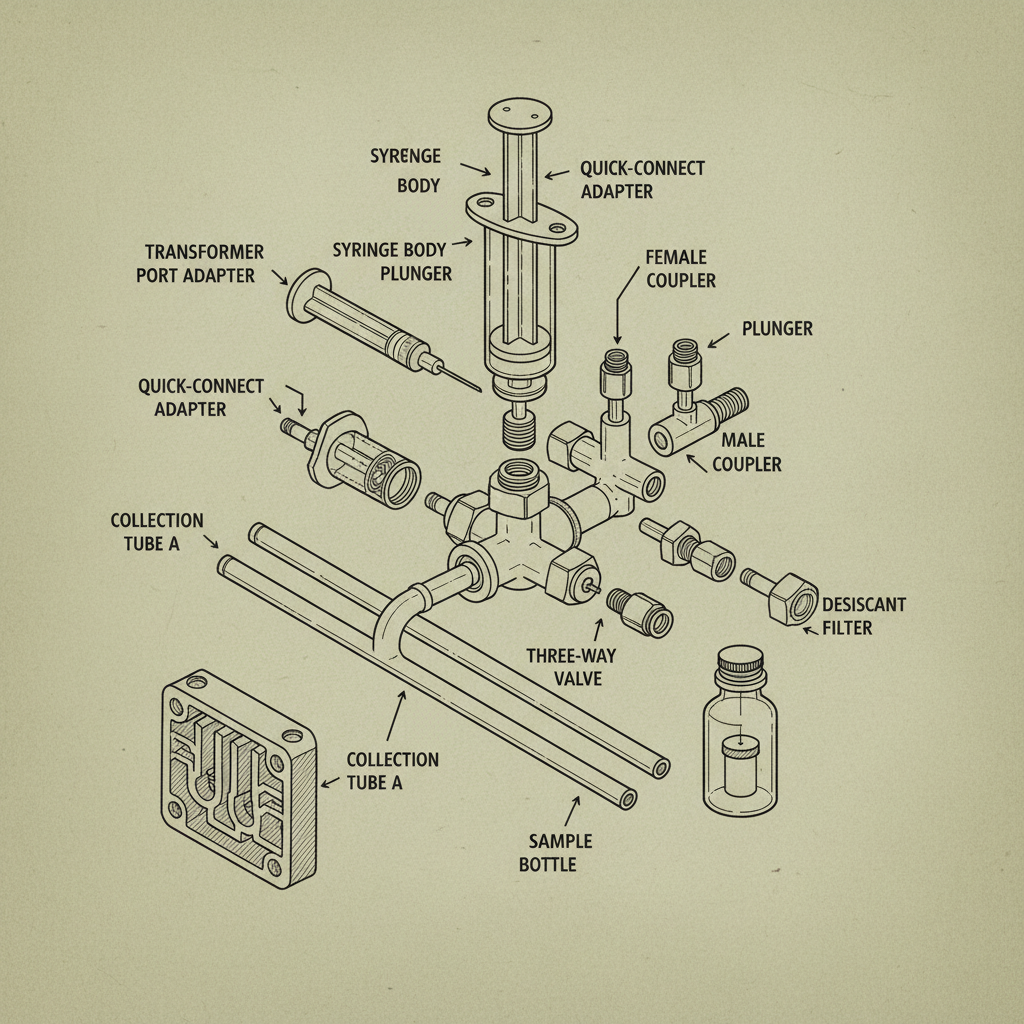 SYRENGE BODY

QUICK-CONNECT ADAPTER

TRANSFORMER PORT ADAPTER

SYRINGE BODY PLUNGER

FEMALE COUPLER

PLUNGER

QUICK-CONNECT ADAPTER

MALE COUPLER

COLLECTION TUBE A

DESISCANT FILTER

THREE-WAY VALVE

COLLECTION TUBE A

SAMPLE BOTTLE