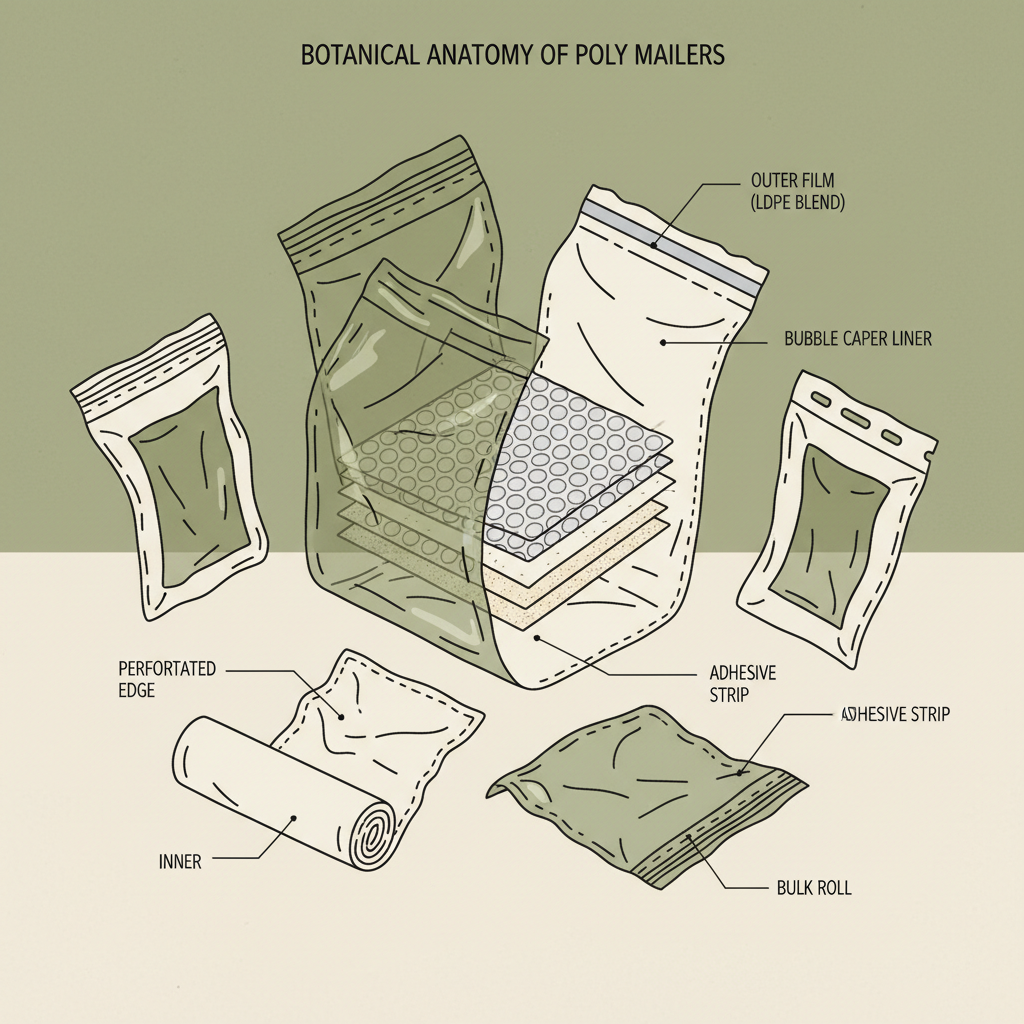 BOTANICAL ANATOMY OF POLY MAILERS

OUTER FILM (LDPE BLEND)

BUBBLE CAPER LINER

PERFORTATED EDGE

ADHESIVE STRIP

ADHESIVE STRIP

INNER

BULK ROLL