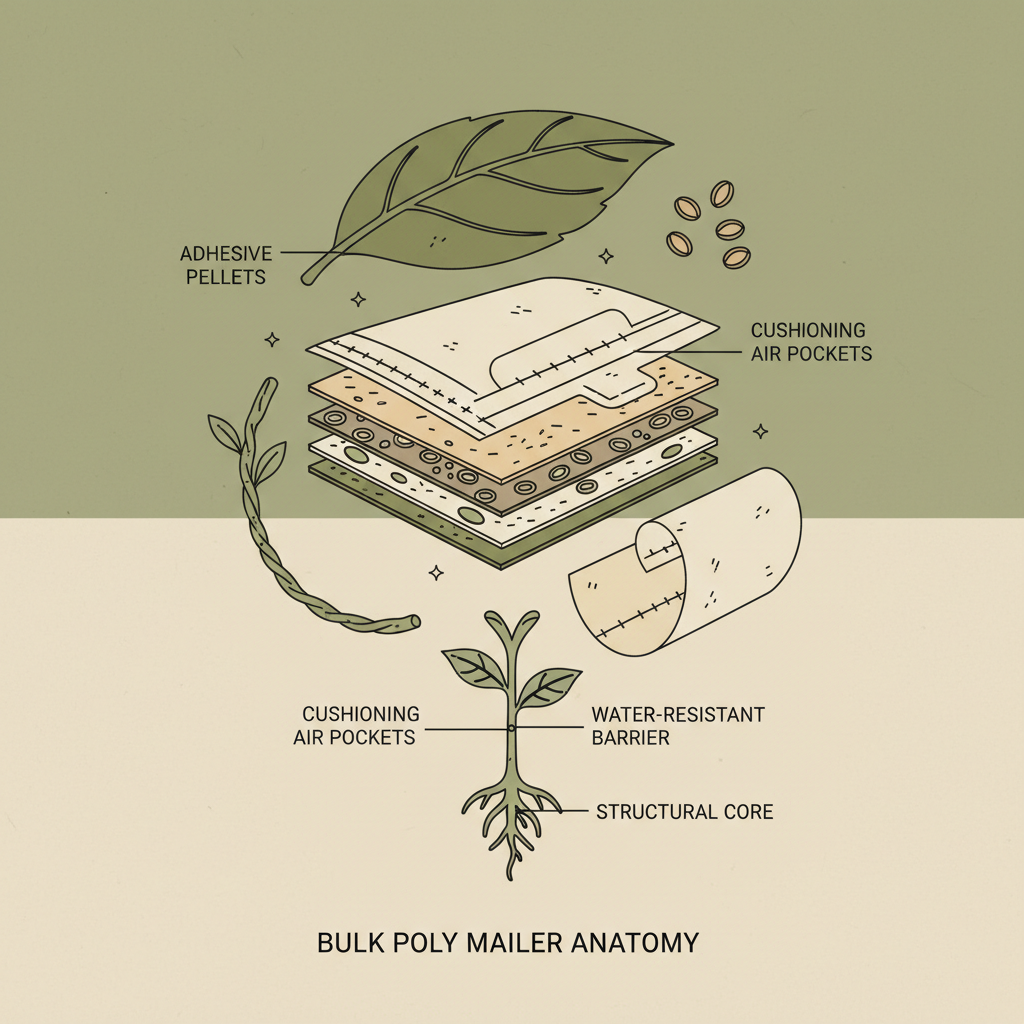 ADHESIVE PELLETS

CUSHIONING AIR POCKETS

CUSHIONING AIR POCKETS

WATER-RESISTANT BARRIER

STRUCTURAL CORE

BULK POLY MAILER ANATOMY