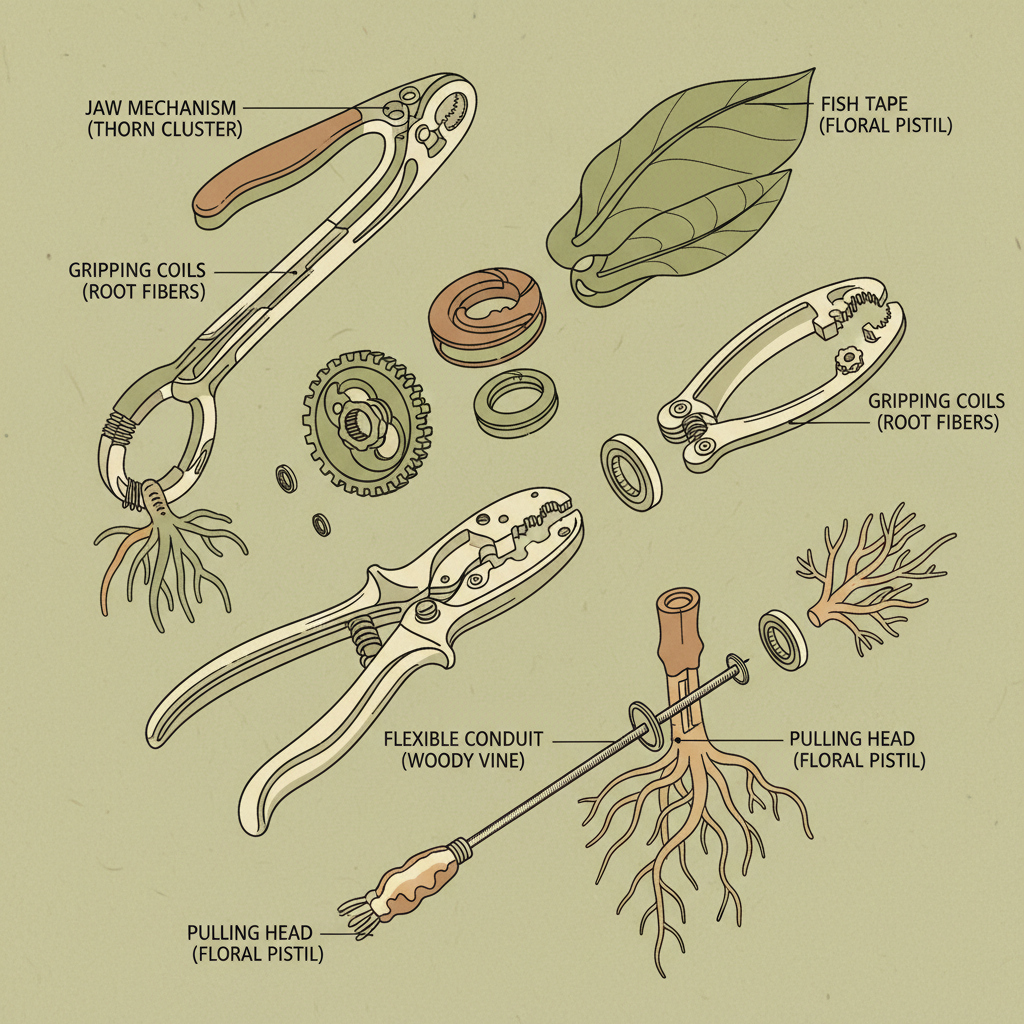 JAW MECHANISM
(THORN CLUSTER)

FISH TAPE
(FLORAL PISTIL)

GRIPPING COILS
(ROOT FIBERS)

GRIPPING COILS
(ROOT FIBERS)

FLEXIBLE CONDUIT
(WOODY VINE)

PULLING HEAD
(FLORAL PISTIL)

PULLING HEAD
(FLORAL PISTIL)