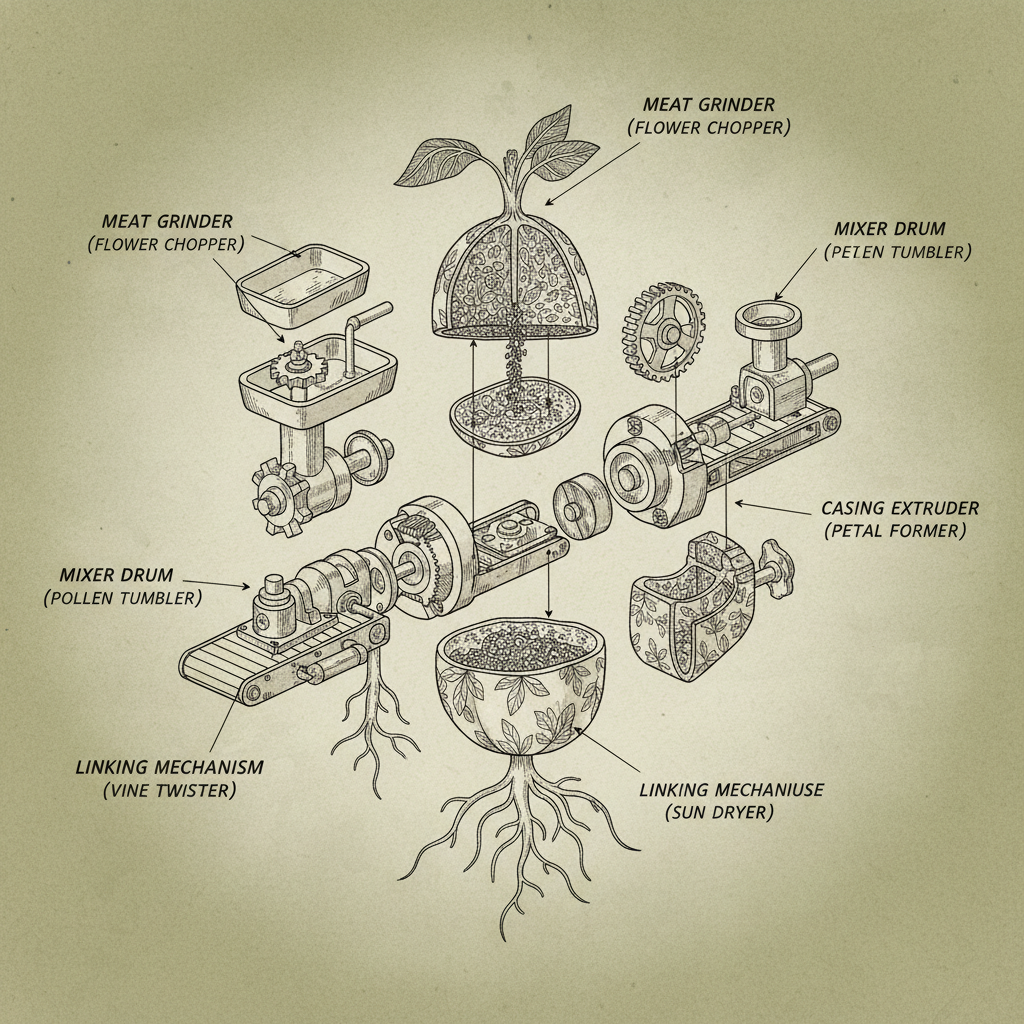 MEAT GRINDER
(FLOWER CHOPPER)

MEAT GRINDER
(FLOWER CHOPPER)

MIXER DRUM
(PEIEN TUMBLER)

CASING EXTRUDER
(PETAL FORMER)

MIXER DRUM
(POLLEN TUMBLER)

LINKING MECHANISM
(VINE TWISTER)

LINKING MECHANIUSE
(SUN DRYER)