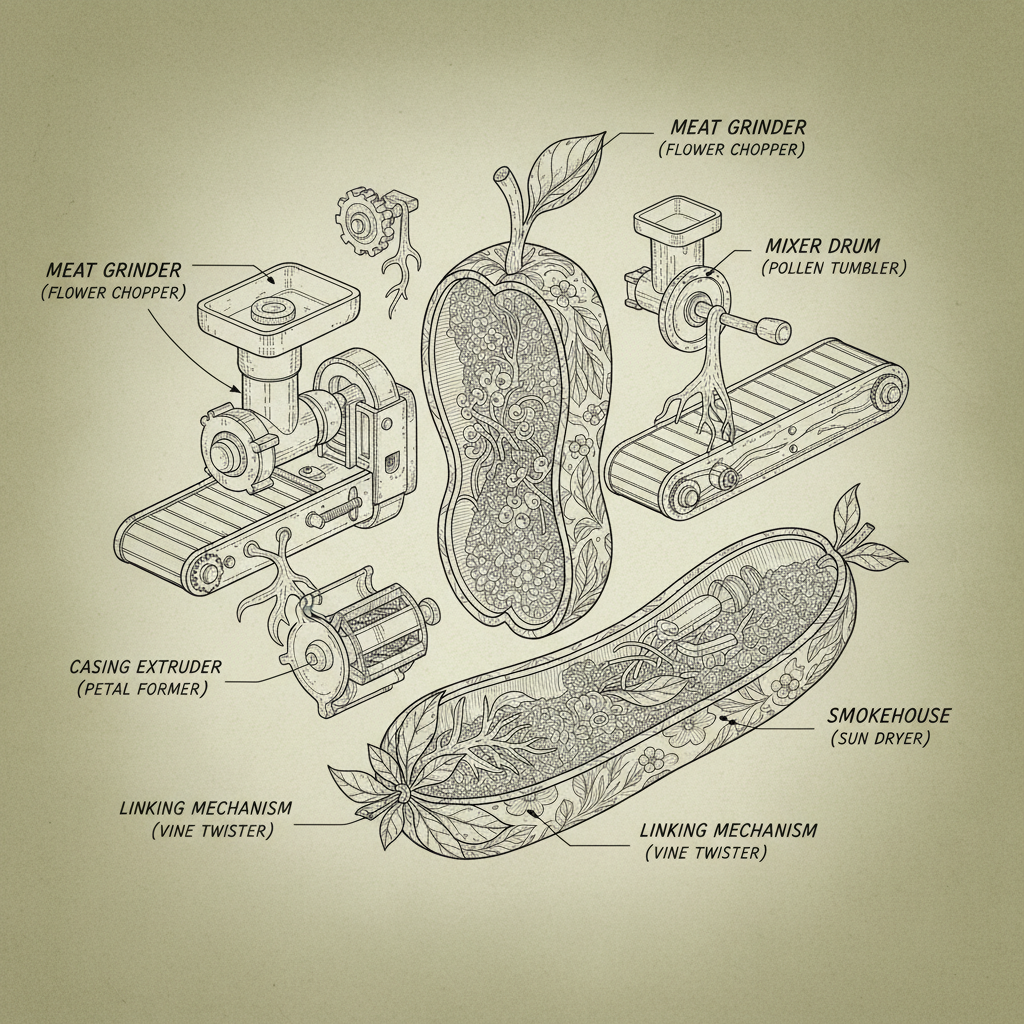 MEAT GRINDER
(FLOWER CHOPPER)

MEAT GRINDER
(FLOWER CHOPPER)

MIXER DRUM
(POLLEN TUMBLER)

CASING EXTRUDER
(PETAL FORMER)

SMOKEHOUSE
(SUN DRYER)

LINKING MECHANISM
(VINE TWISTER)

LINKING MECHANISM
(VINE TWISTER)