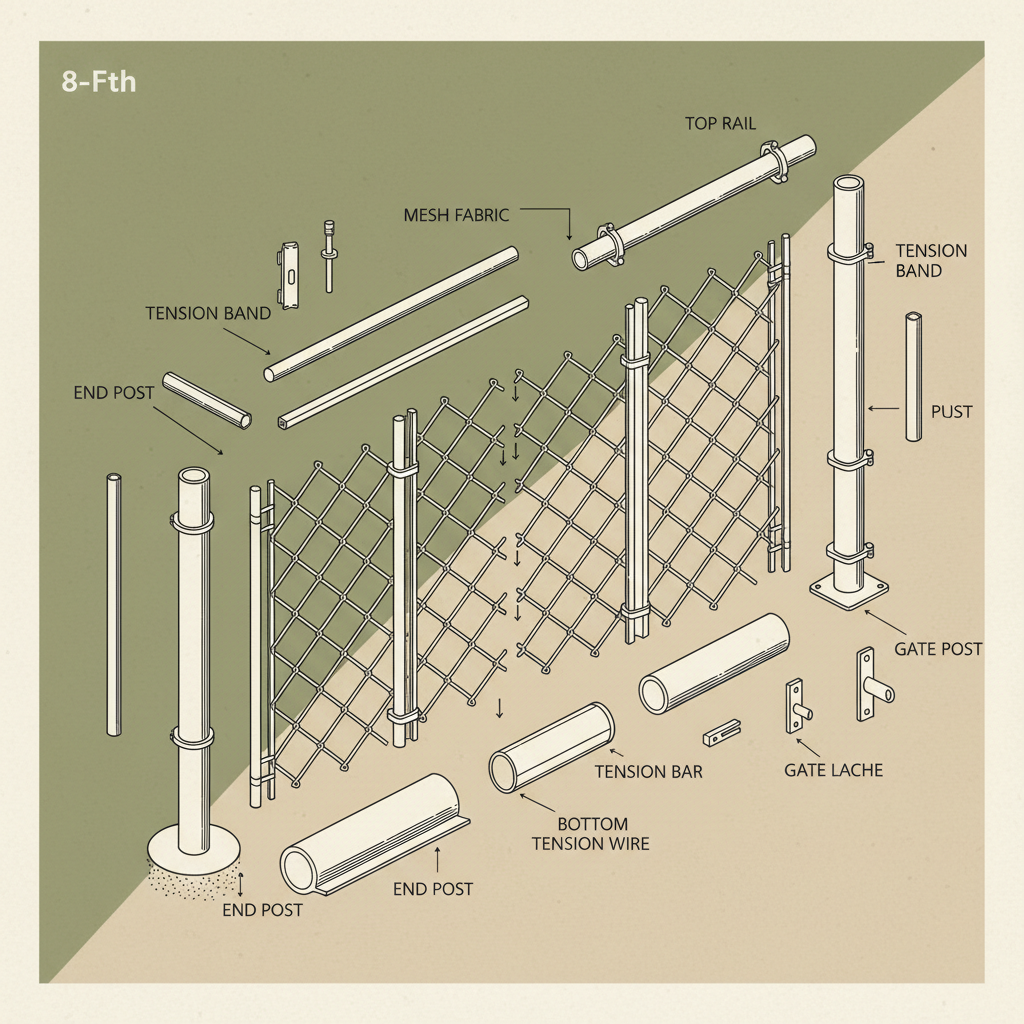 8-Fth

TOP RAIL

MESH FABRIC

TENSION BAND

TENSION BAND

END POST

PUST

GATE POST

TENSION BAR

GATE LACHE

BOTTOM TENSION WIRE

END POST

END POST