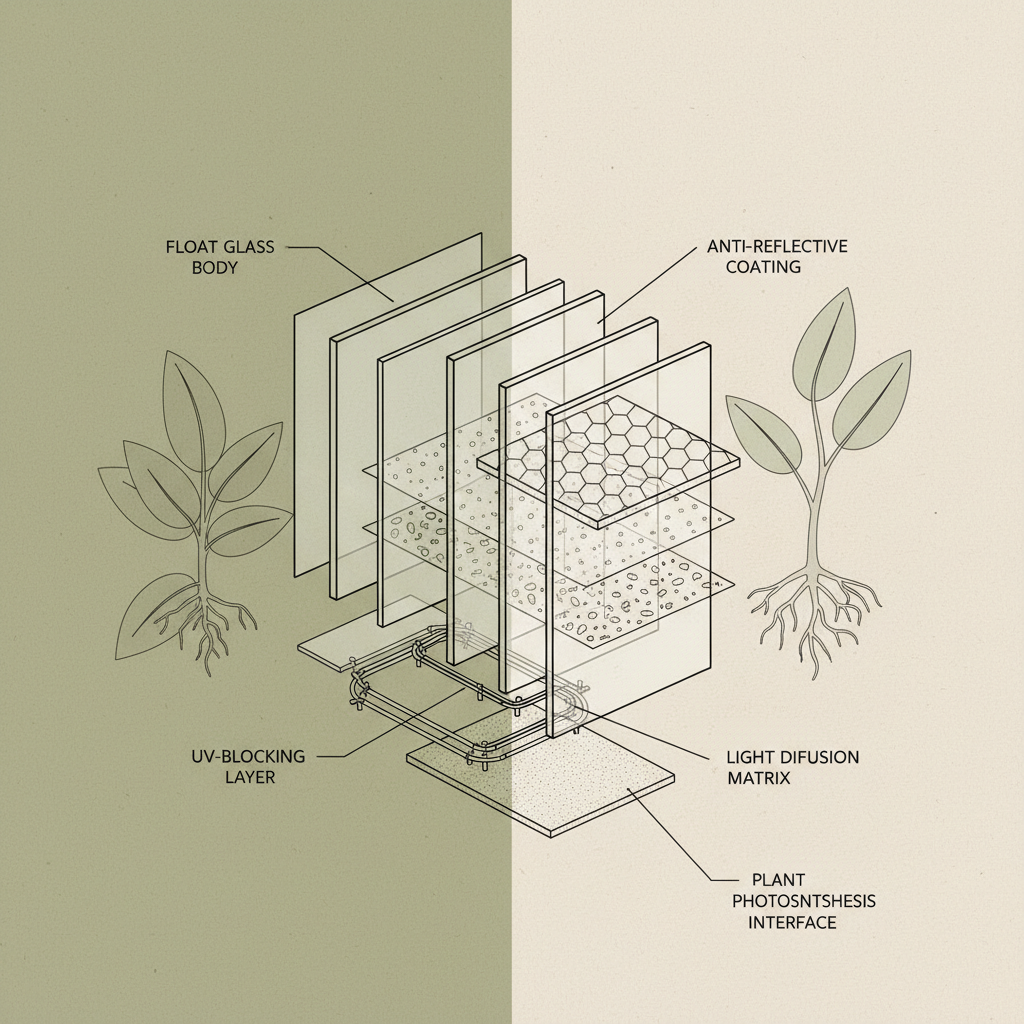 FLOAT GLASS BODY

ANTI-REFLECTIVE COATING

UV-BLOCKING LAYER

LIGHT DIFUSION MATRIX

PLANT PHOTOSNTSHESIS INTERFACE